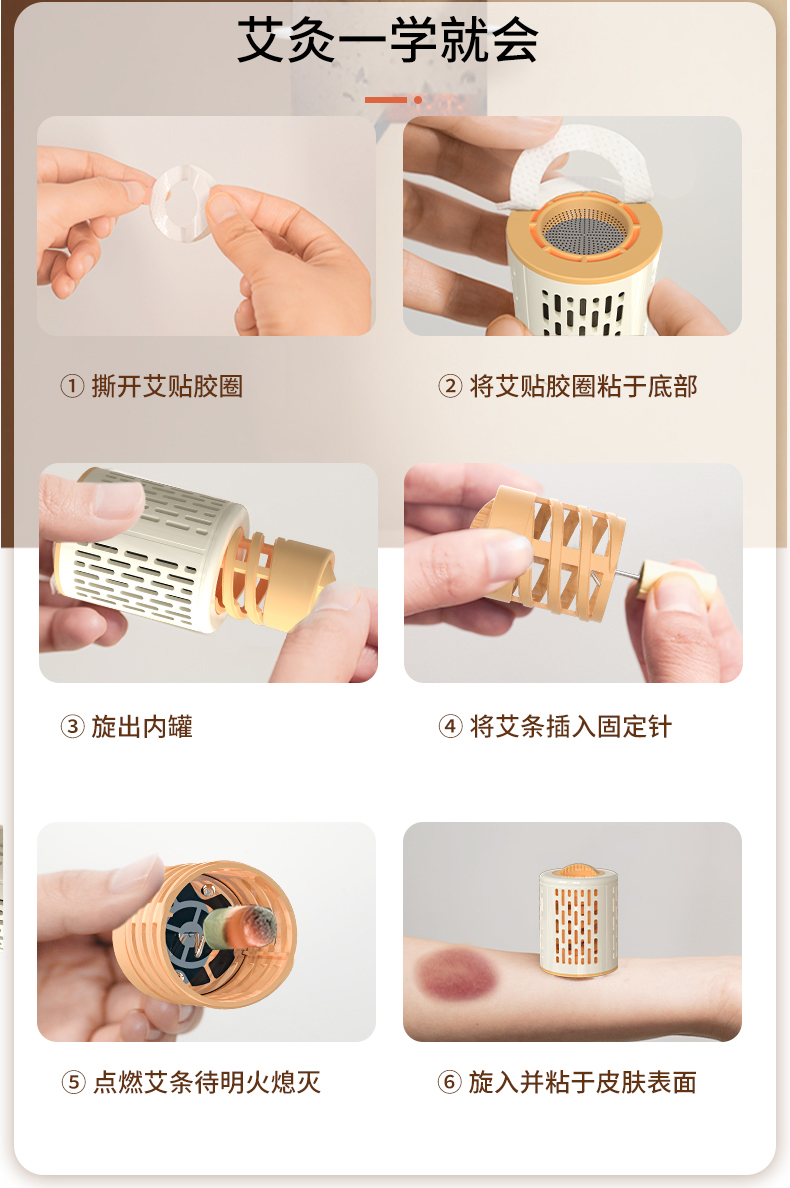 艾灸一学就会

① 撕开艾贴胶圈

② 将艾贴胶圈粘于底部

③ 旋出内罐

④ 将艾条插入固定针

⑤ 点燃艾条待明火熄灭

⑥ 旋入并粘于皮肤表面