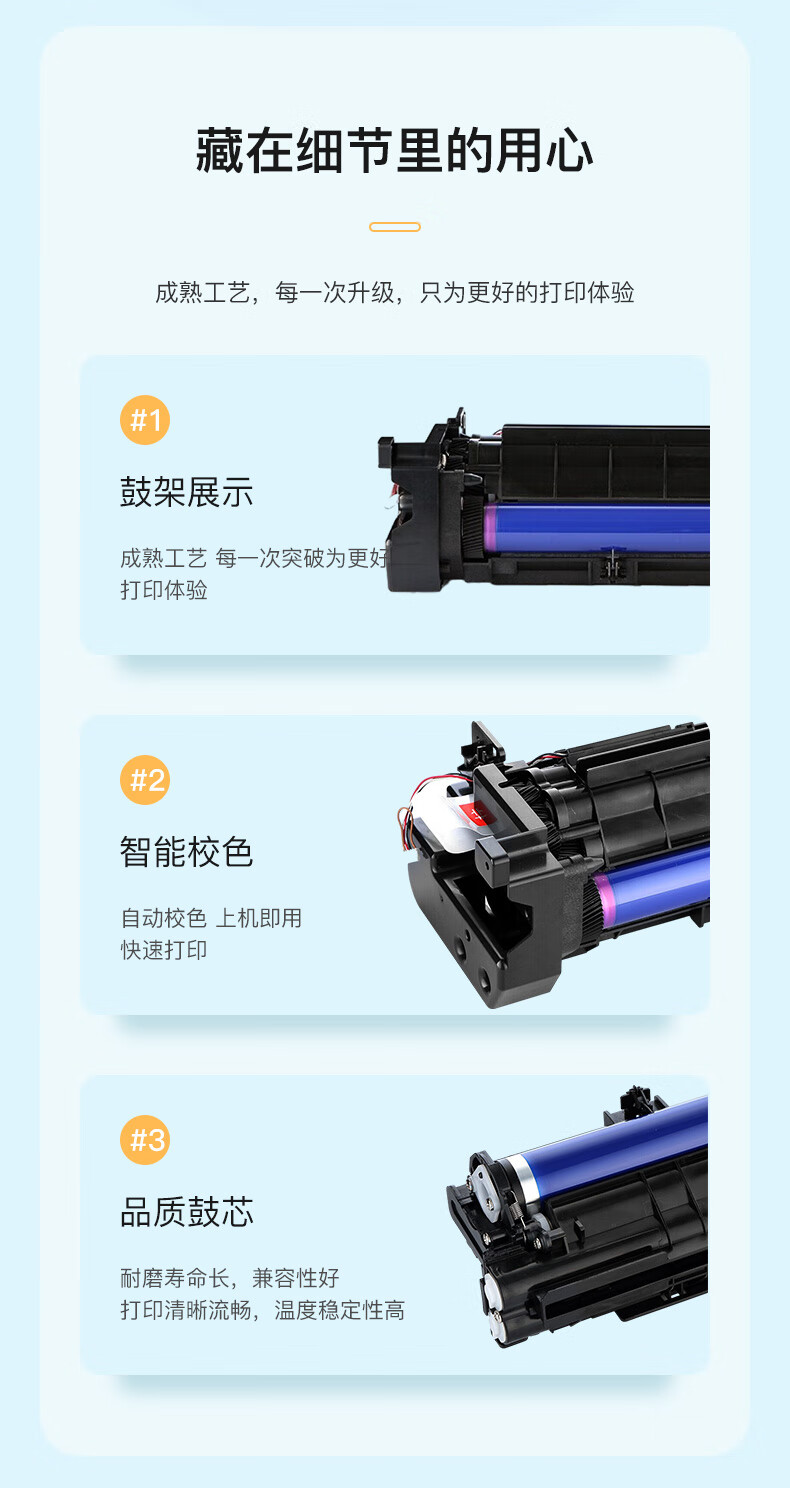 藏在细节里的用心

成熟工艺，每一次升级，只为更好的打印体验

#1

鼓架展示

成熟工艺 每一次突破为更好 打印体验

#2

智能校色

自动校色 上机即用
快速打印

#3

品质鼓芯

耐磨寿命长，兼容性好
打印清晰流畅，温度稳定性高