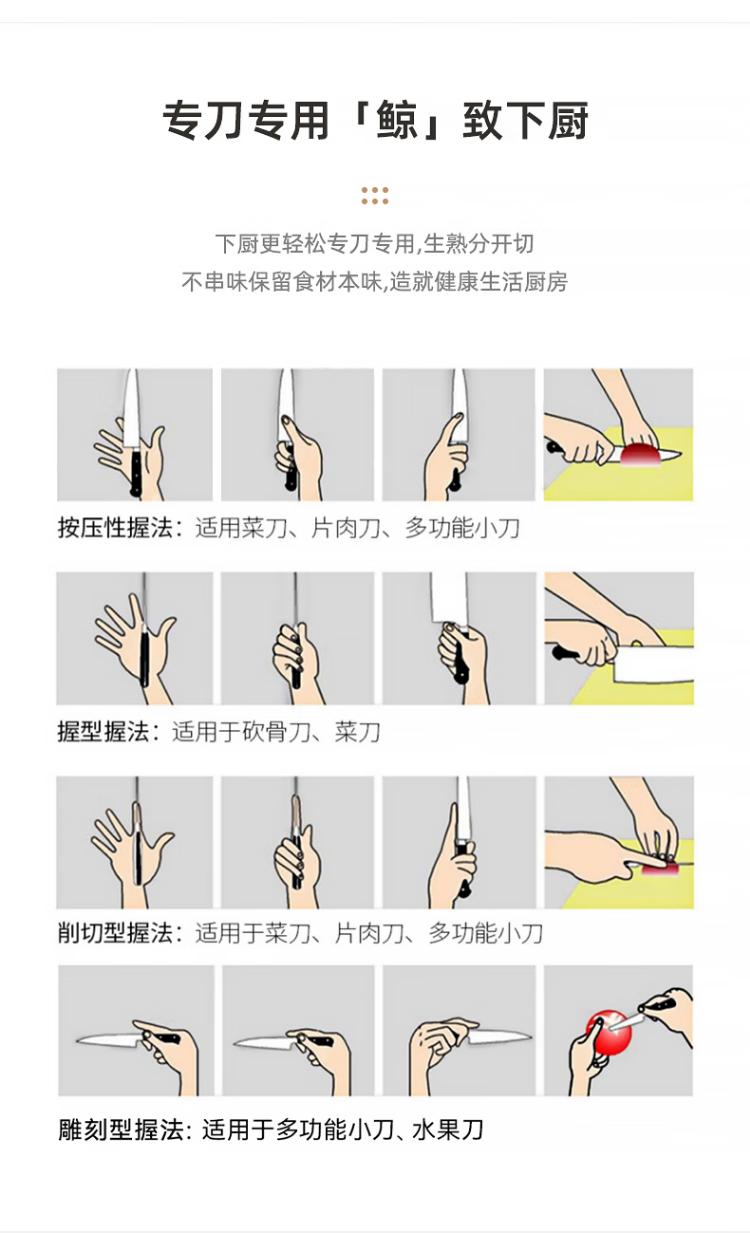 专刀专用「鲸」致下厨

下厨更轻松专刀专用,生熟分开切
不串味保留食材本味,造就健康生活厨房

按压性握法：适用菜刀、片肉刀、多功能小刀

握型握法：适用于砍骨刀、菜刀

削切型握法：适用于菜刀、片肉刀、多功能小刀

雕刻型握法: 适用于多功能小刀、水果刀