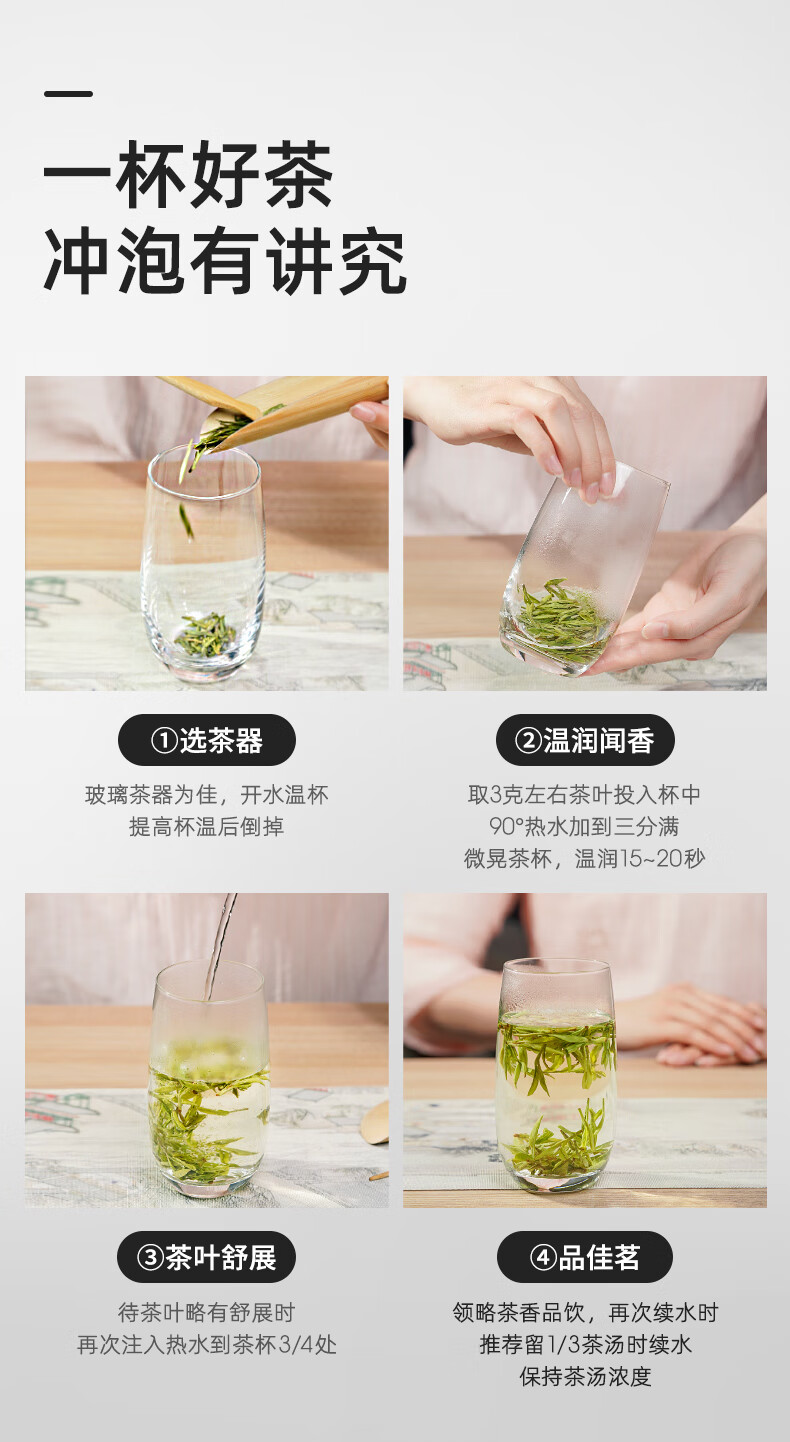 一杯好茶
冲泡有讲究

①选茶器

玻璃茶器为佳，开水温杯
提高杯温后倒掉

②温润闻香

取3克左右茶叶投入杯中
90°热水加到三分满
微晃茶杯，温润15~20秒

③茶叶舒展

待茶叶略有舒展时
再次注入热水到茶杯3/4处

④品佳茗

领略茶香品饮，再次续水时
推荐留1/3茶汤时续水
保持茶汤浓度