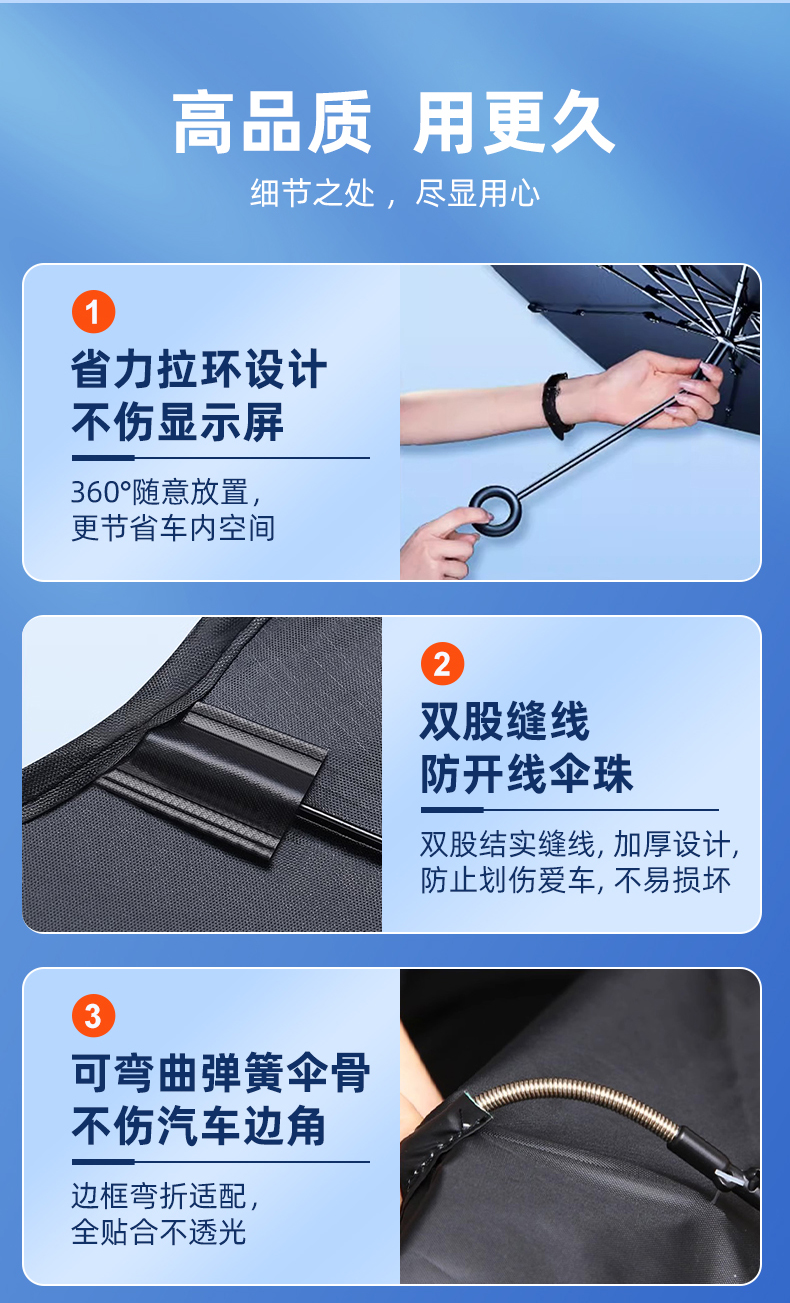 高品质 用更久

细节之处，尽显用心

1

省力拉环设计
不伤显示屏

360°随意放置，
更节省车内空间

2

双股缝线
防开线伞珠

双股结实缝线, 加厚设计,
防止划伤爱车, 不易损坏

3

可弯曲弹簧伞骨
不伤汽车边角

边框弯折适配，
全贴合不透光