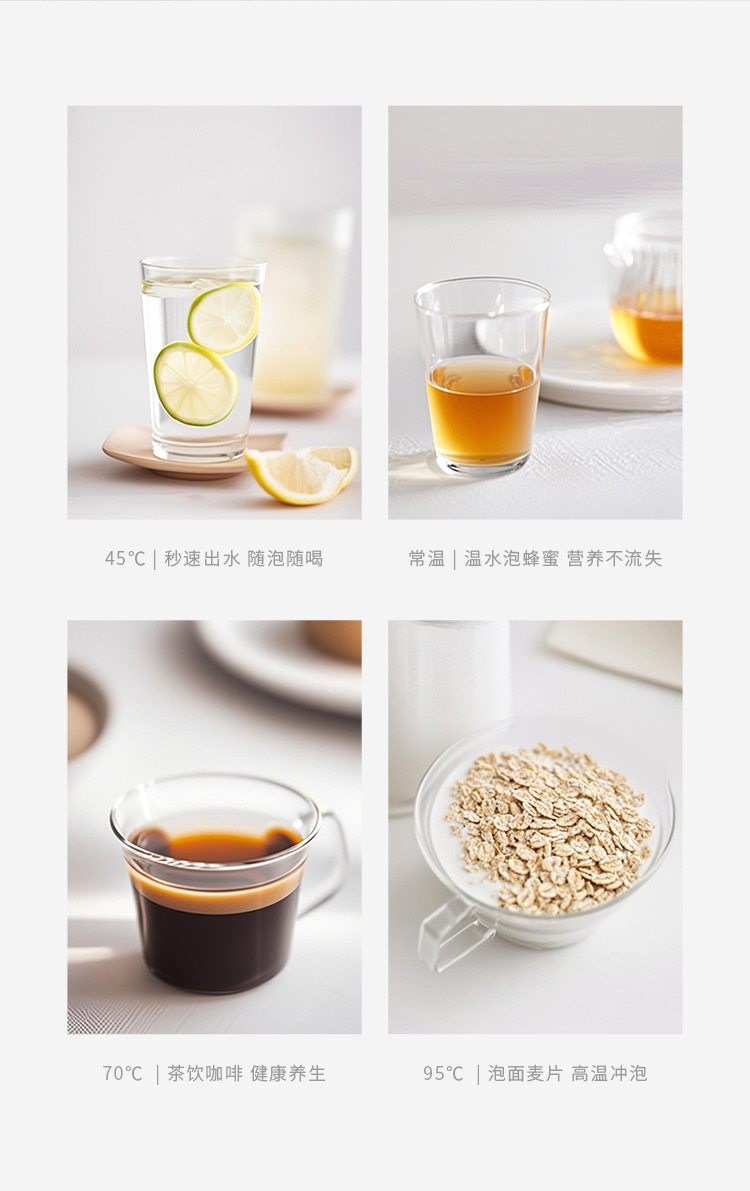 45℃ | 秒速出水 随泡随喝

常温 | 温水泡蜂蜜 营养不流失

70℃ | 茶饮咖啡 健康养生

95℃ | 泡面麦片 高温冲泡