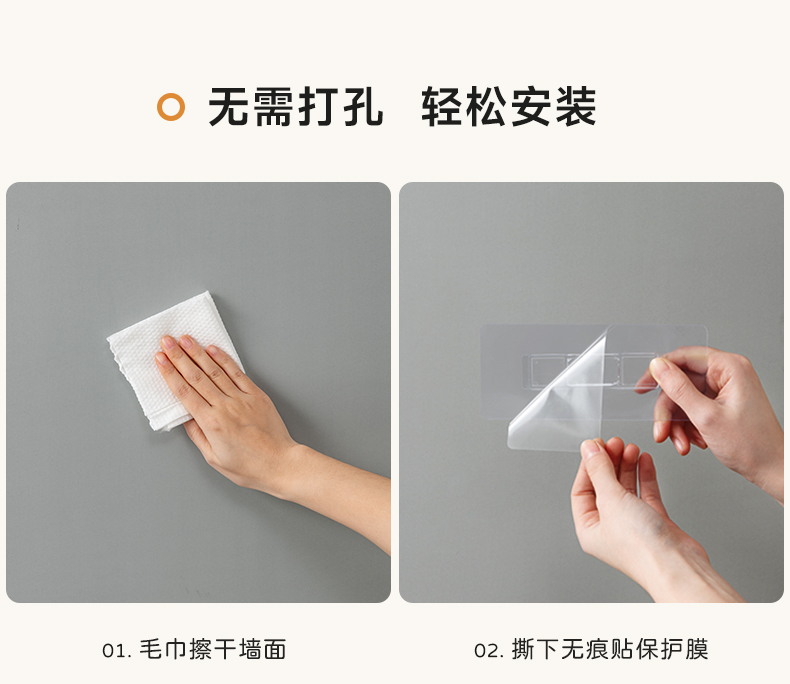 无需打孔　轻松安装

01. 毛巾擦干墙面

02. 撕下无痕贴保护膜