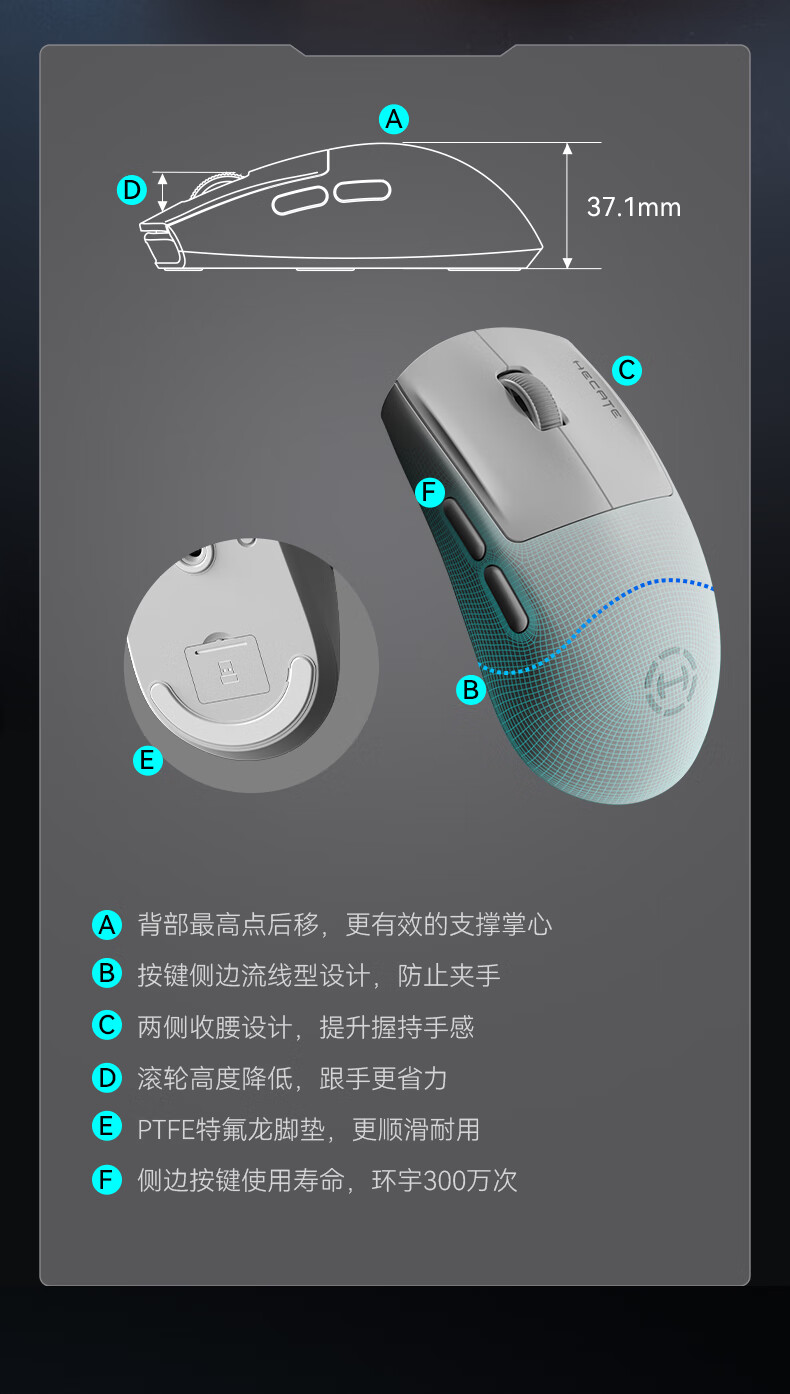 A

D

37.1mm

HECATE

C

F

B

E

A 背部最高点后移，更有效的支撑掌心

B 按键侧边流线型设计，防止夹手

C 两侧收腰设计，提升握持手感

D 滚轮高度降低，跟手更省力

E PTFE特氟龙脚垫，更顺滑耐用

F 侧边按键使用寿命，环宇300万次