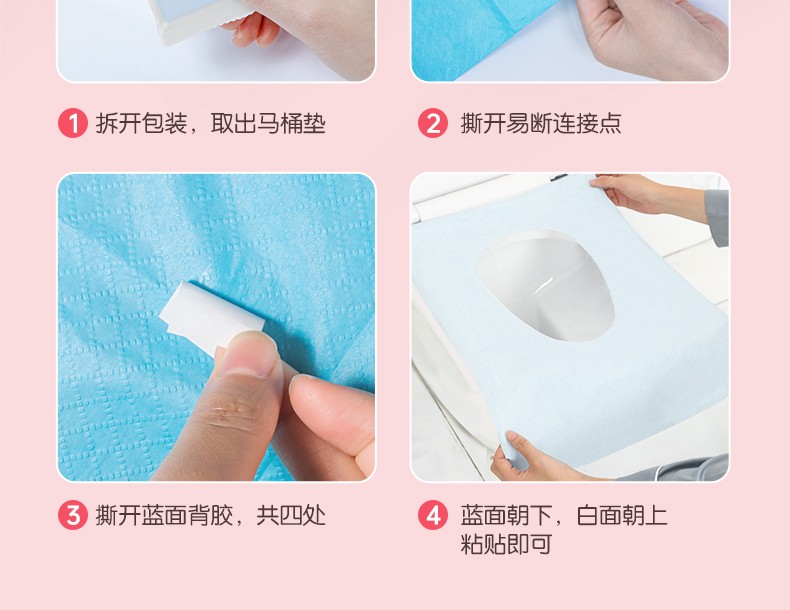 1 拆开包装，取出马桶垫

2 撕开易断连接点

3 撕开蓝面背胶，共四处

4 蓝面朝下，白面朝上粘贴即可