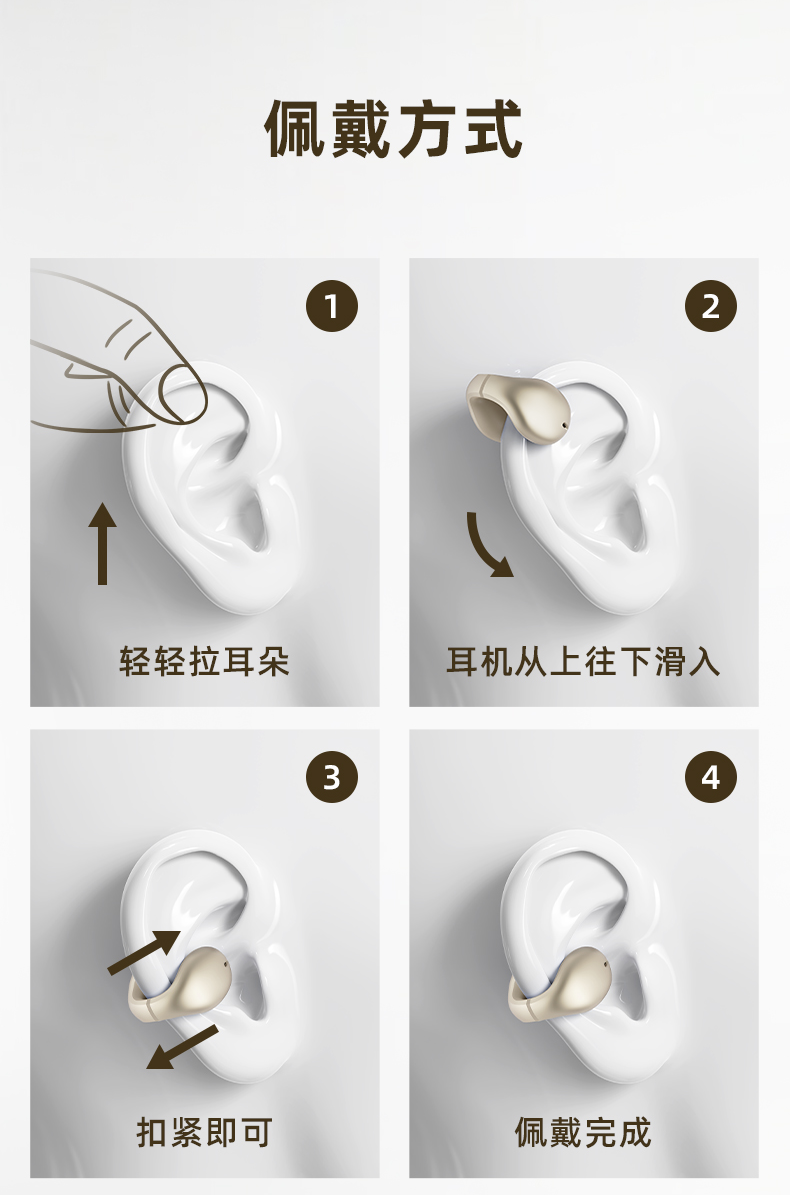 佩戴方式

1
轻轻拉耳朵

2
耳机从上往下滑入

3
扣紧即可

4
佩戴完成