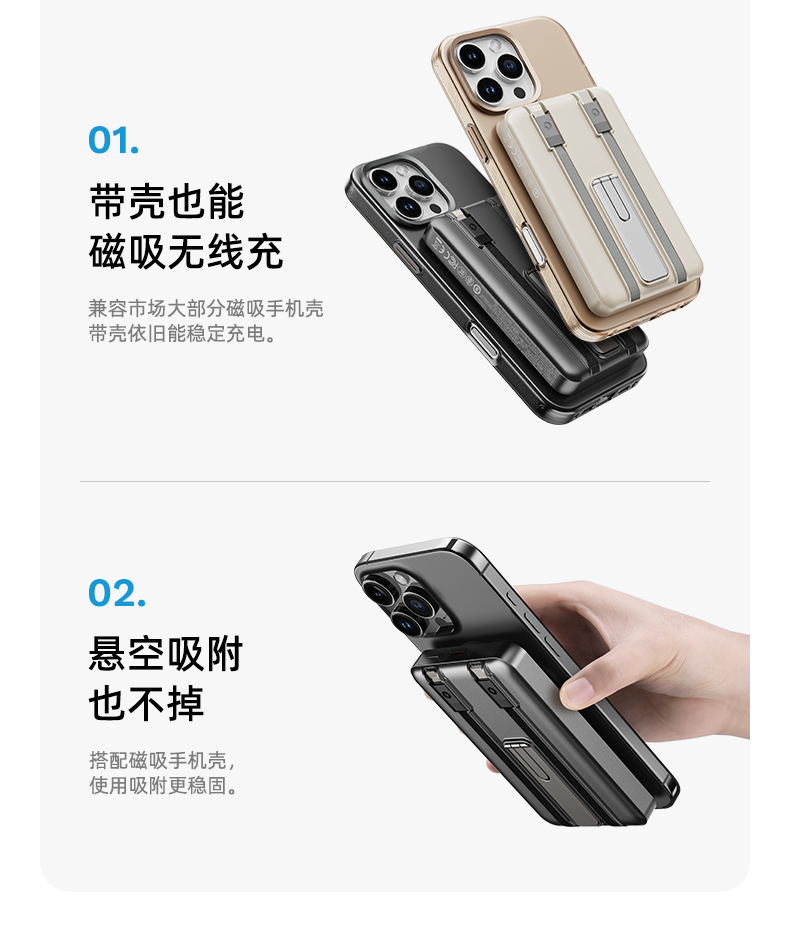 01.

带壳也能
磁吸无线充

兼容市场大部分磁吸手机壳
带壳依旧能稳定充电。

02.

悬空吸附
也不掉

搭配磁吸手机壳，
使用吸附更稳固。