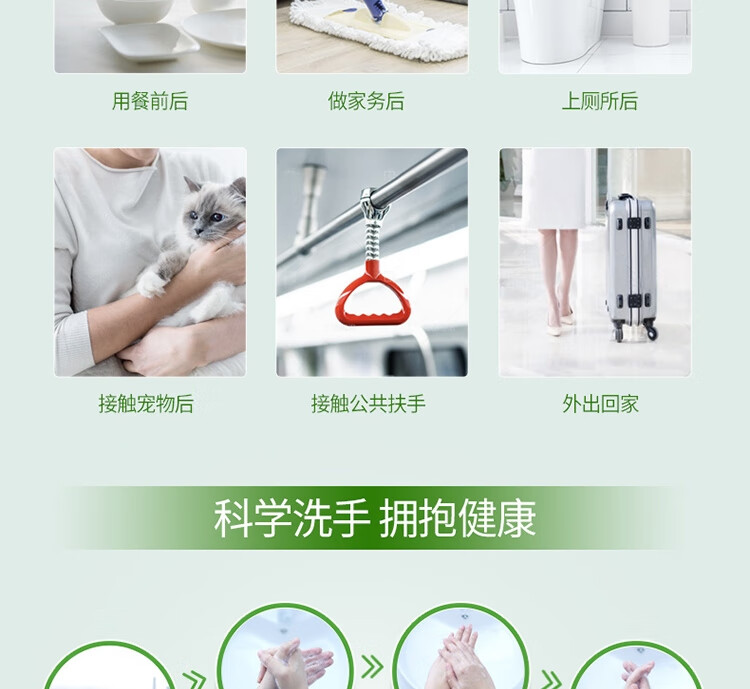 用餐前后

做家务后

上厕所后

接触宠物后

接触公共扶手

外出回家

科学洗手 拥抱健康