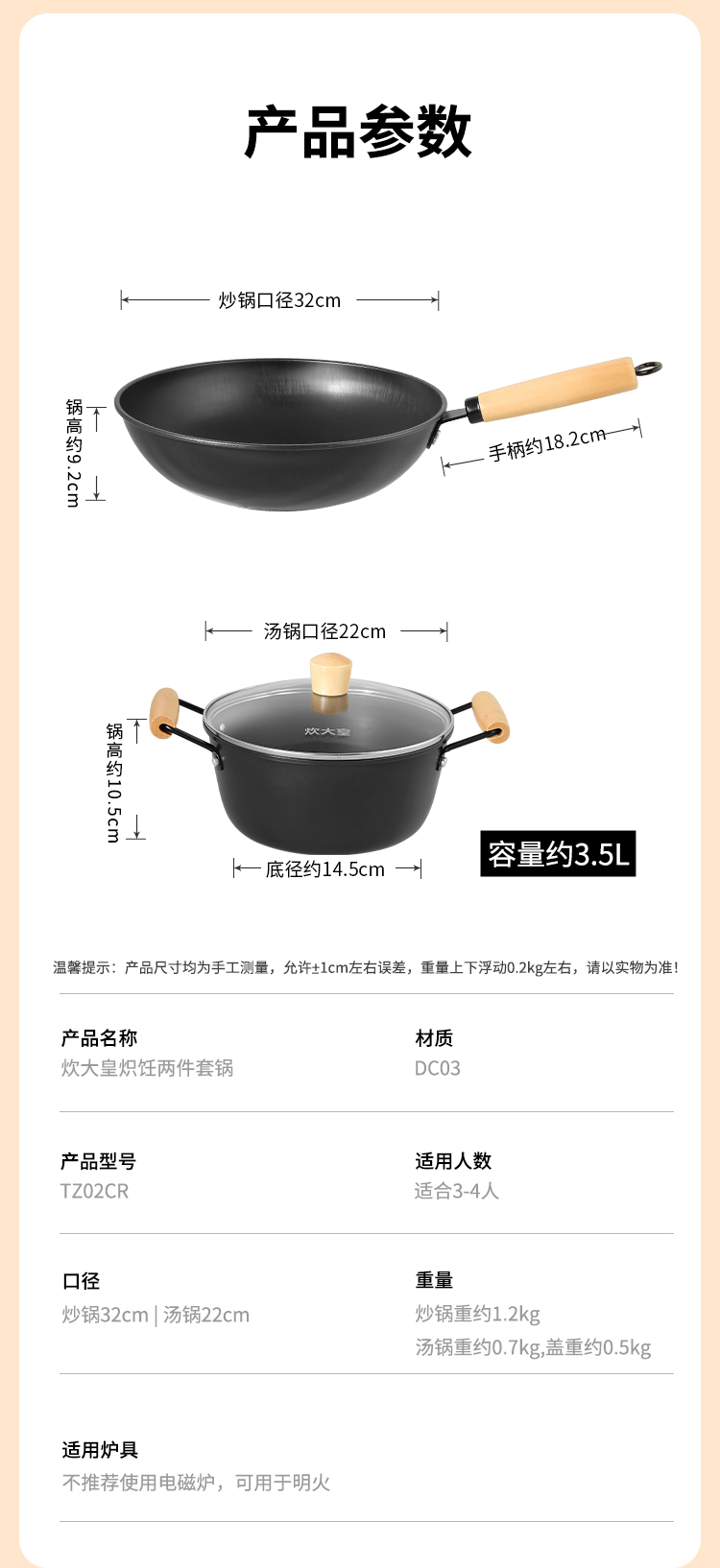 产品参数

炒锅口径32cm

锅高约9.2cm

手柄约18.2cm

汤锅口径22cm

炊大皇

锅高约10.5cm

底径约14.5cm

容量约3.5L

温馨提示：产品尺寸均为手工测量，允许±1cm左右误差，重量上下浮动0.2kg左右，请以实物为准！

产品名称
炊大皇炽饪两件套锅

材质
DC03

产品型号
TZ02CR

适用人数
适合3-4人

口径
炒锅32cm | 汤锅22cm

重量
炒锅重约1.2kg
汤锅重约0.7kg,盖重约0.5kg

适用炉具
不推荐使用电磁炉，可用于明火