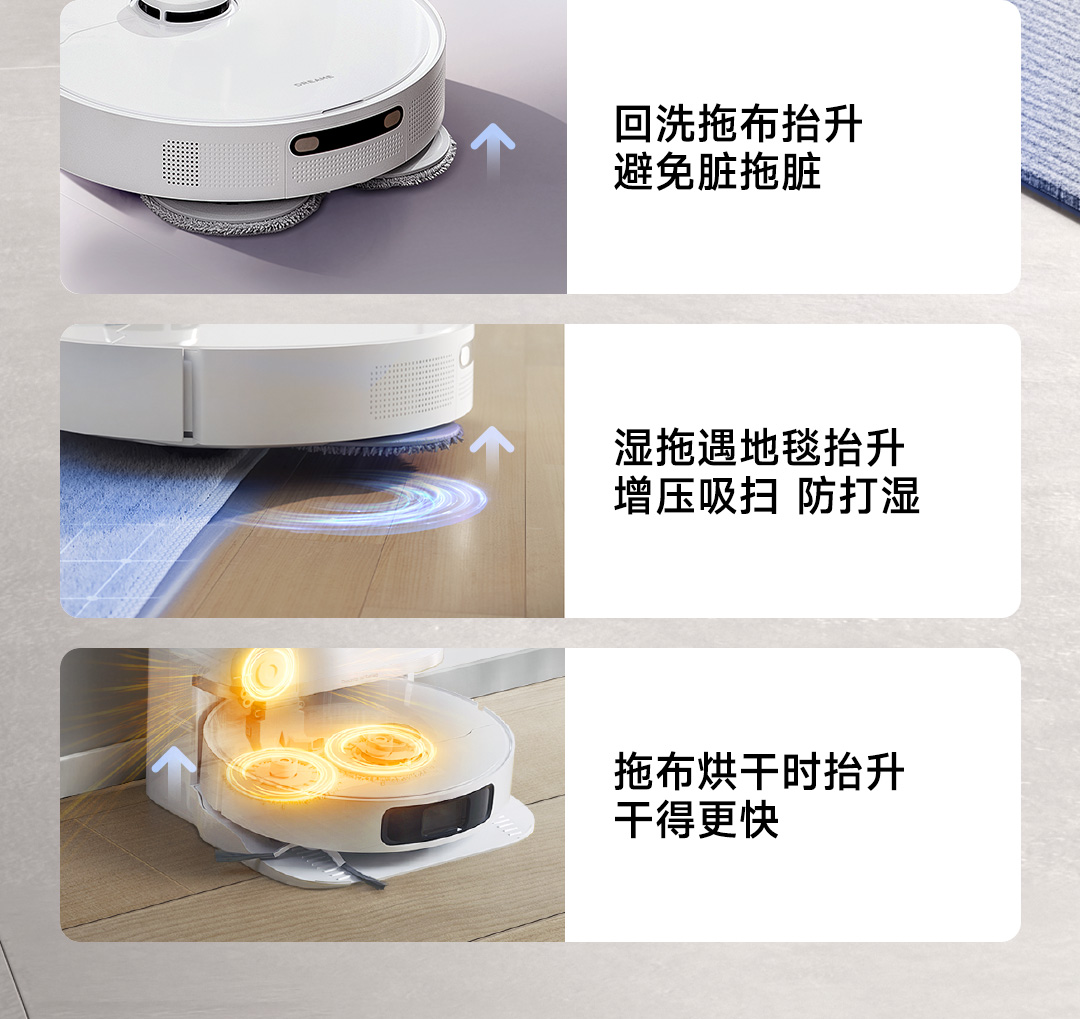 DREAME

回洗拖布抬升
避免脏拖脏

湿拖遇地毯抬升
增压吸扫 防打湿

拖布烘干时抬升
干得更快