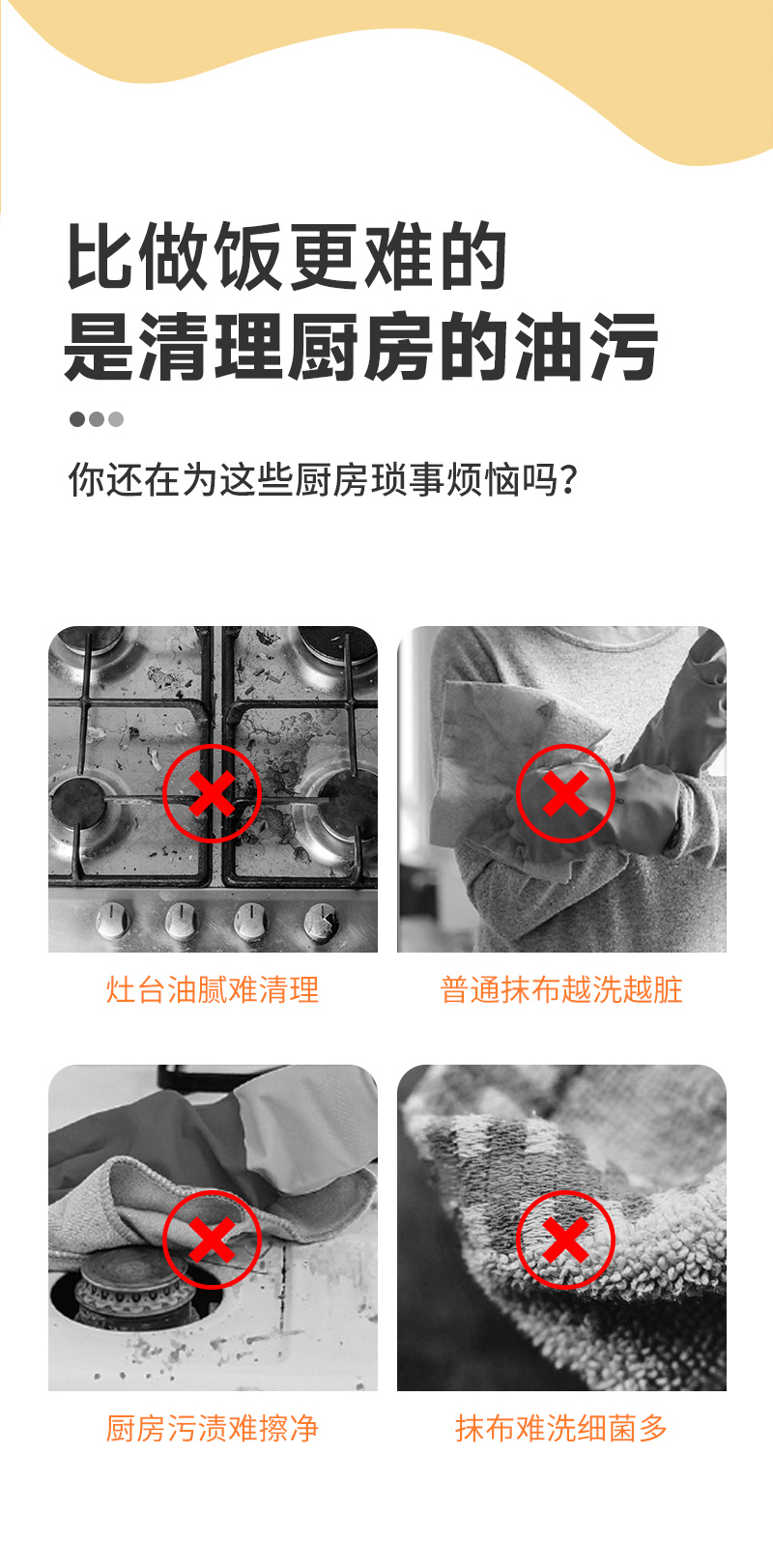 比做饭更难的
是清理厨房的油污

你还在为这些厨房琐事烦恼吗？

灶台油腻难清理

普通抹布越洗越脏

厨房污渍难擦净

抹布难洗细菌多