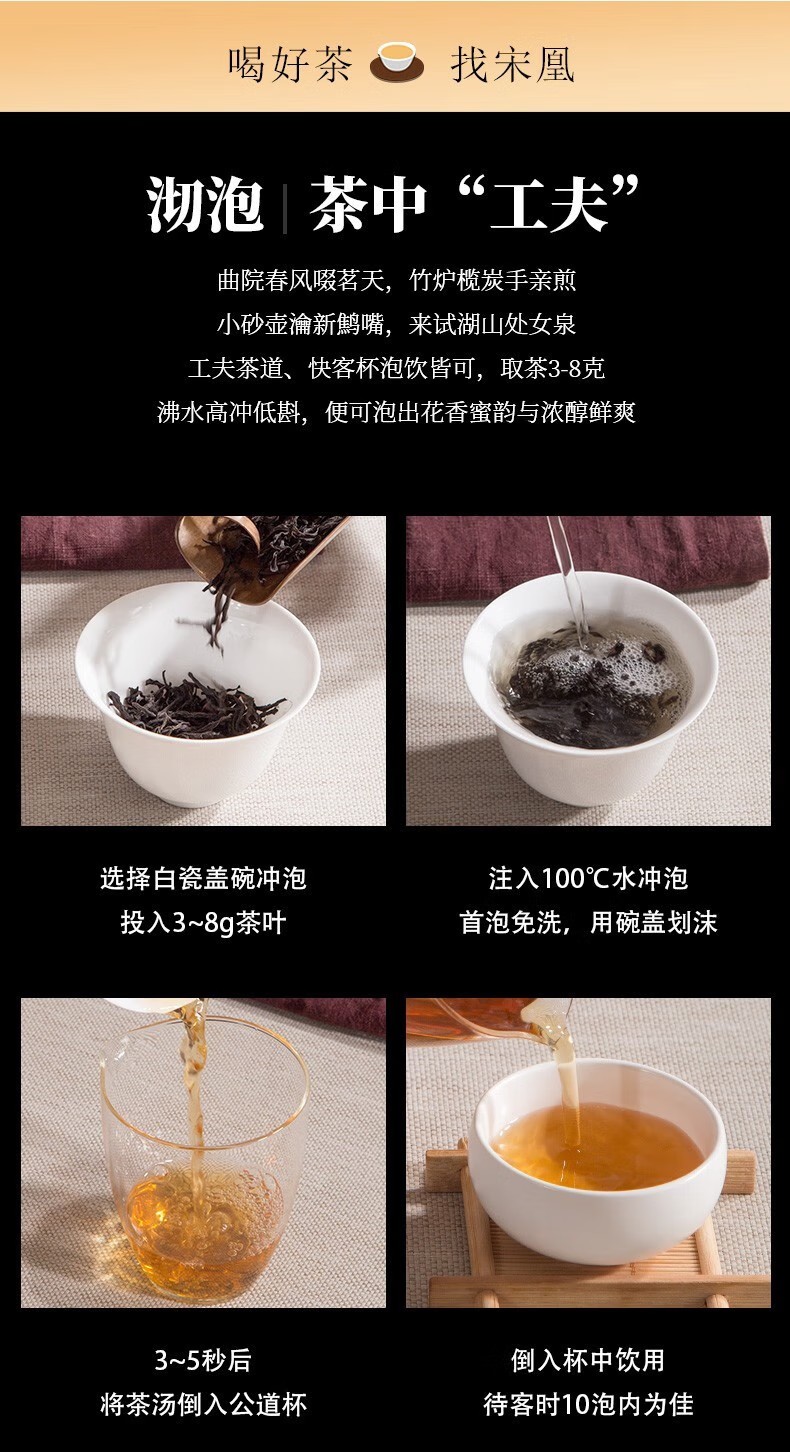 喝好茶 找宋凰

沏泡 | 茶中“工夫”

曲院春风啜茗天，竹炉榄炭手亲煎
小砂壶瀹新鹪嘴，来试湖山处女泉
工夫茶道、快客杯泡饮皆可，取茶3-8克
沸水高冲低斟，便可泡出花香蜜韵与浓醇鲜爽

选择白瓷盖碗冲泡
投入3~8g茶叶

注入100℃水冲泡
首泡免洗，用碗盖划沫

3~5秒后
将茶汤倒入公道杯

倒入杯中饮用
待客时10泡内为佳