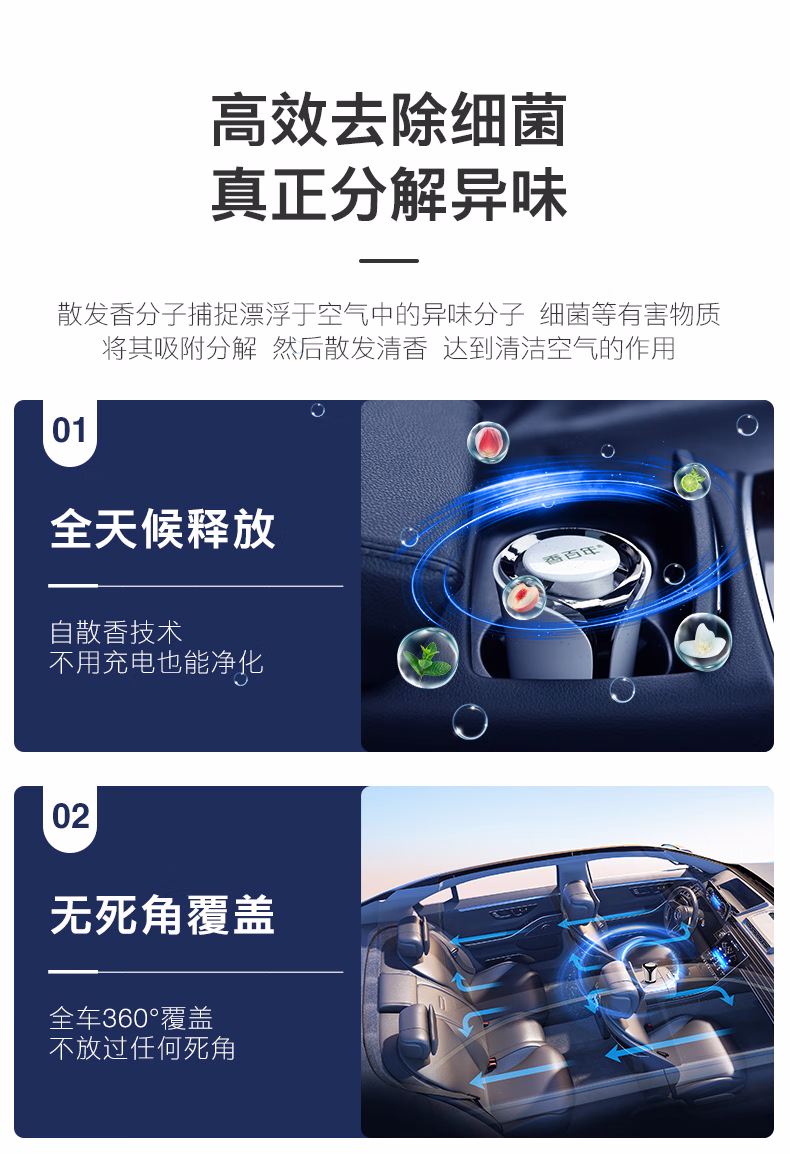 高效去除细菌
真正分解异味

散发香分子捕捉漂浮于空气中的异味分子 细菌等有害物质
将其吸附分解 然后散发清香 达到清洁空气的作用

01

全天候释放

自散香技术
不用充电也能净化

香百年

02

无死角覆盖

全车360°覆盖
不放过任何死角