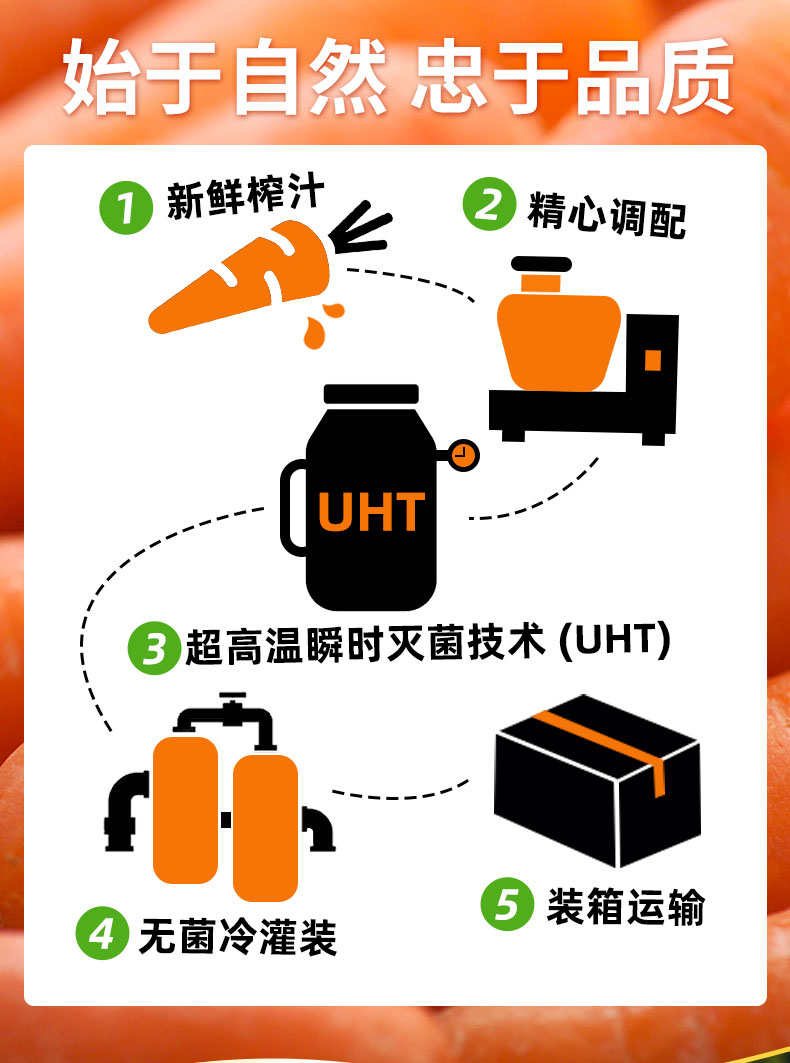 始于自然 忠于品质

1 新鲜榨汁

2 精心调配

UHT

3 超高温瞬时灭菌技术 (UHT)

4 无菌冷灌装

5 装箱运输