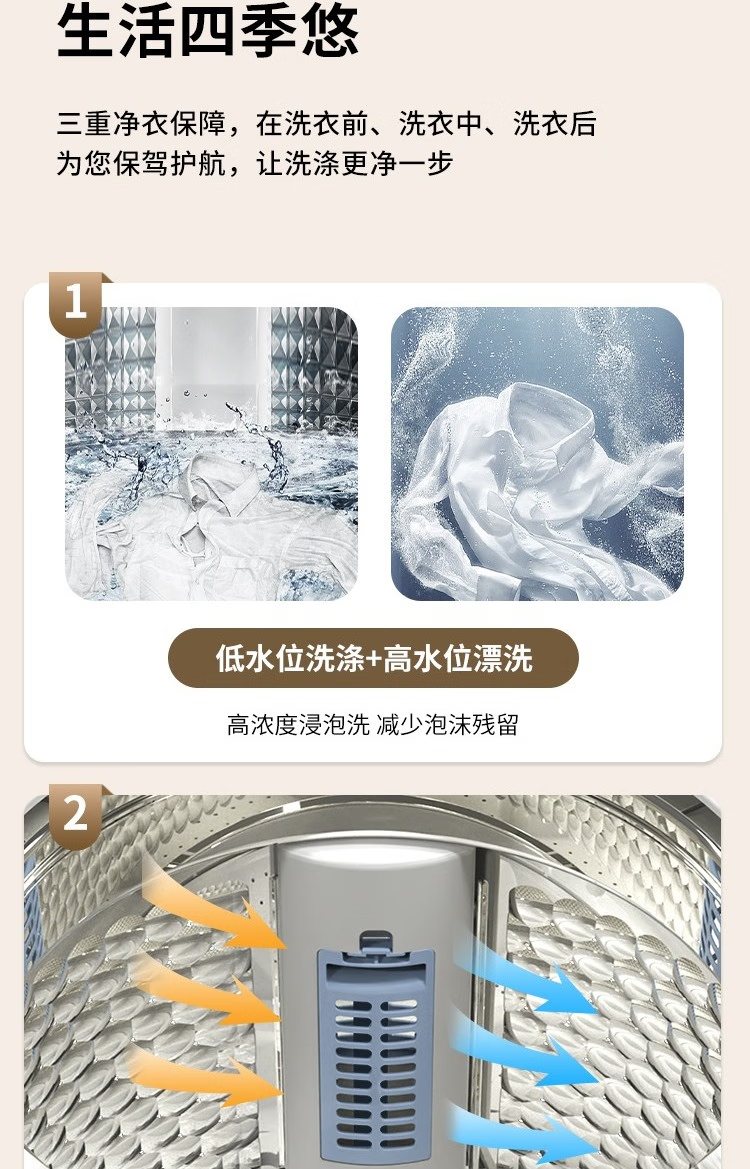 生活四季悠

三重净衣保障，在洗衣前、洗衣中、洗衣后为您保驾护航，让洗涤更净一步

1

低水位洗涤+高水位漂洗

高浓度浸泡洗 减少泡沫残留

2