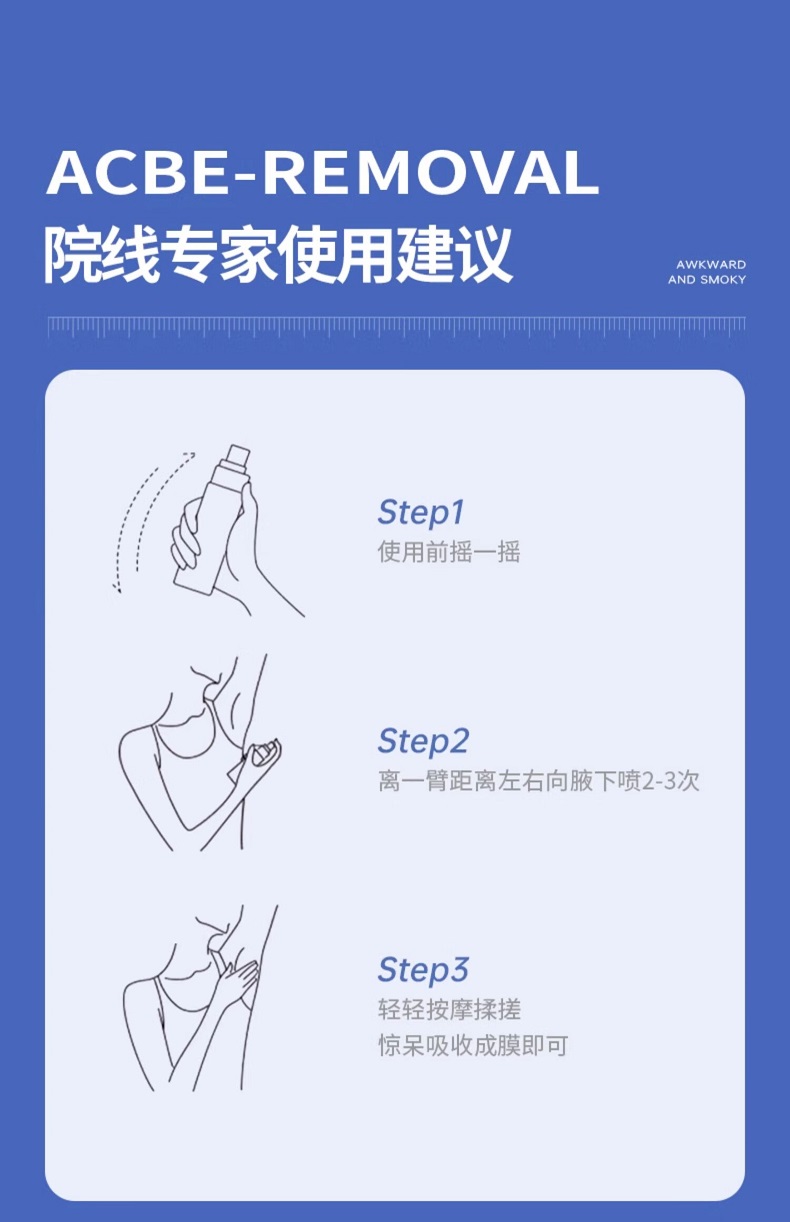 ACBE-REMOVAL
院线专家使用建议

AWKWARD
AND SMOKY

Step1
使用前摇一摇

Step2
离一臂距离左右向腋下喷2-3次

Step3
轻轻按摩揉搓
惊呆吸收成膜即可