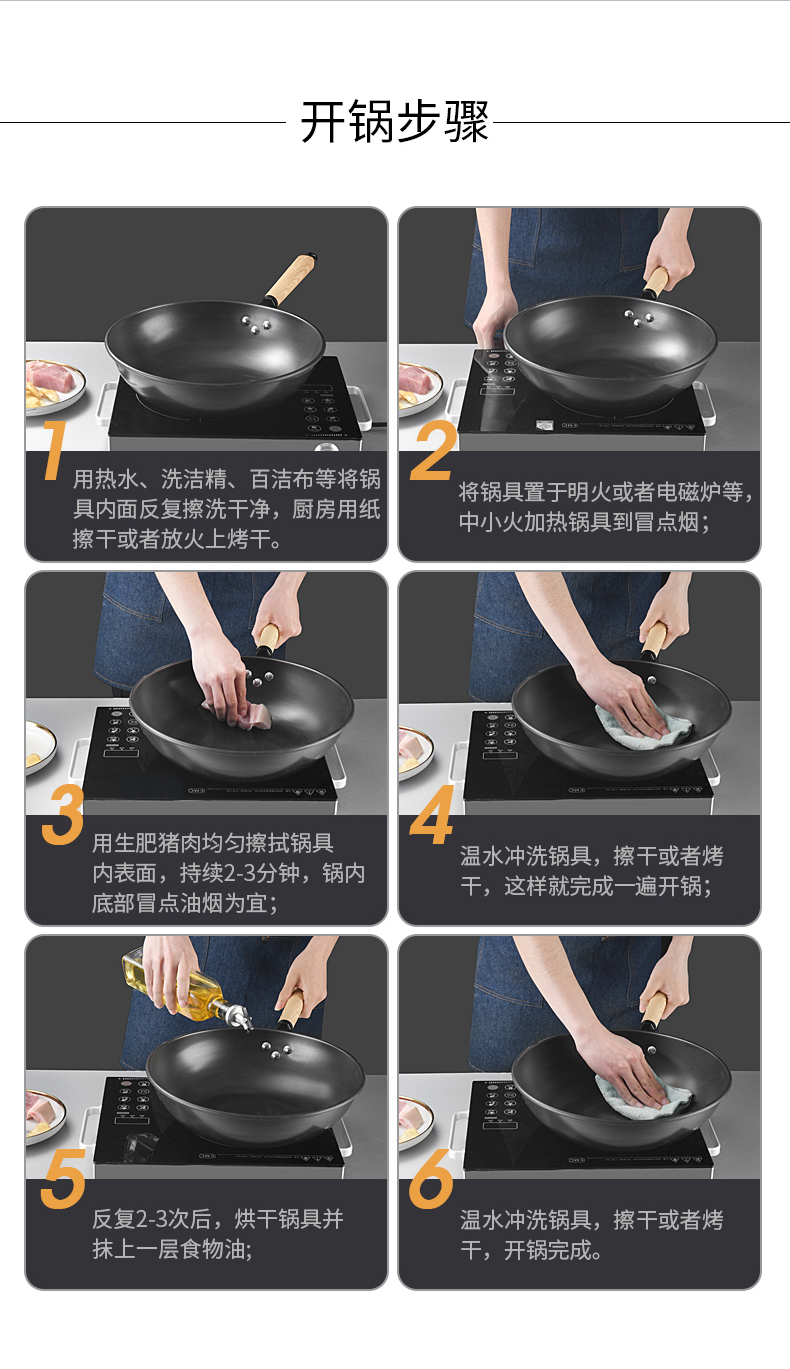 开锅步骤

1
用热水、洗洁精、百洁布等将锅具内面反复擦洗干净，厨房用纸擦干或者放火上烤干。

2
将锅具置于明火或者电磁炉等，中小火加热锅具到冒点烟；

3
用生肥猪肉均匀擦拭锅具内表面，持续2-3分钟，锅内底部冒点油烟为宜；

4
温水冲洗锅具，擦干或者烤干，这样就完成一遍开锅；

5
反复2-3次后，烘干锅具并抹上一层食物油；

6
温水冲洗锅具，擦干或者烤干，开锅完成。