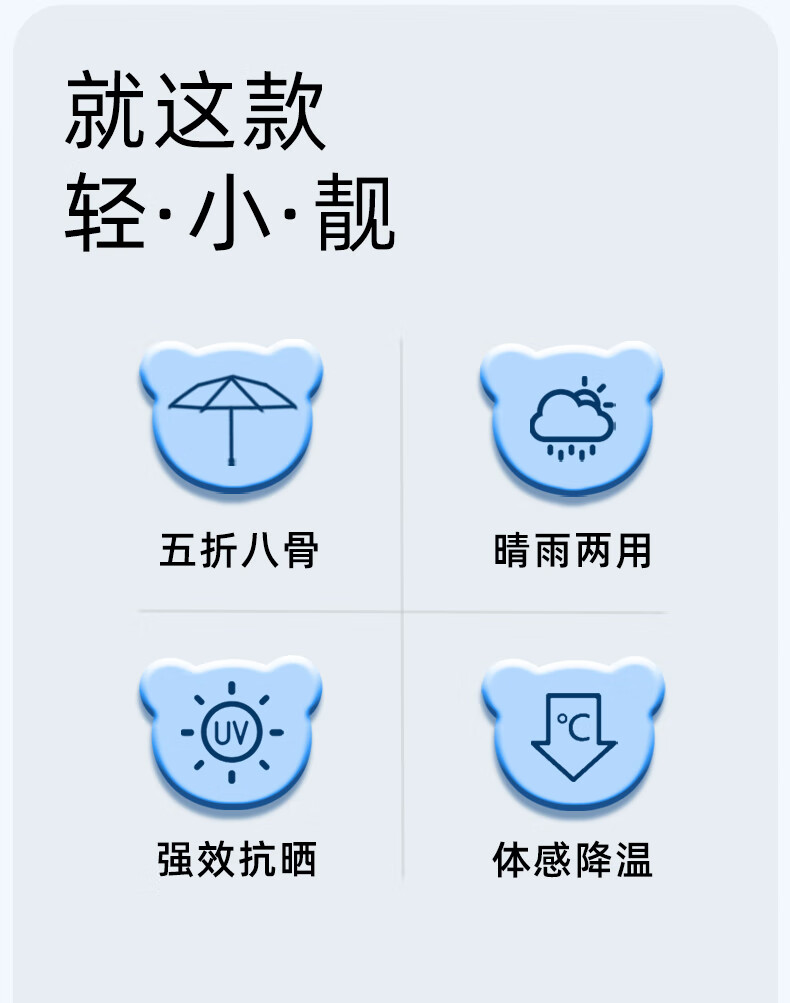 就这款
轻·小·靓

五折八骨

晴雨两用

UV

强效抗晒

℃

体感降温