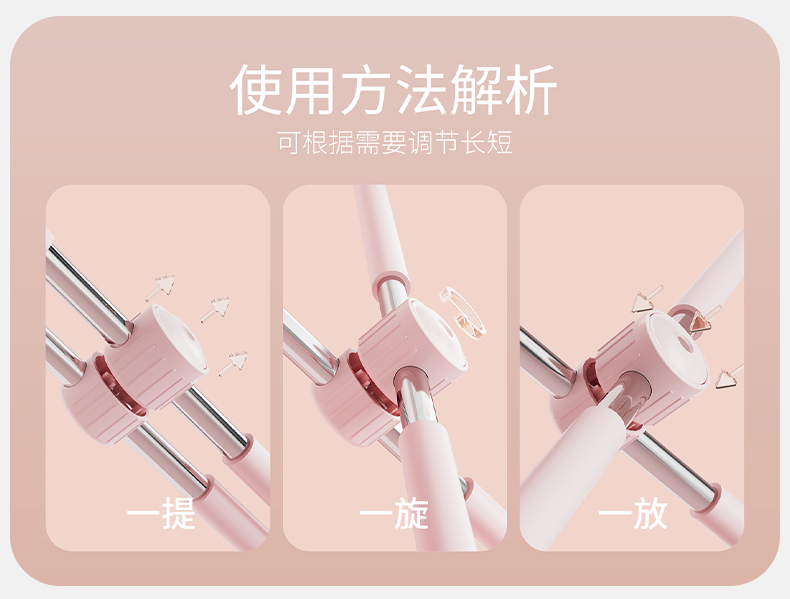 使用方法解析
可根据需要调节长短

一提

一旋

一放