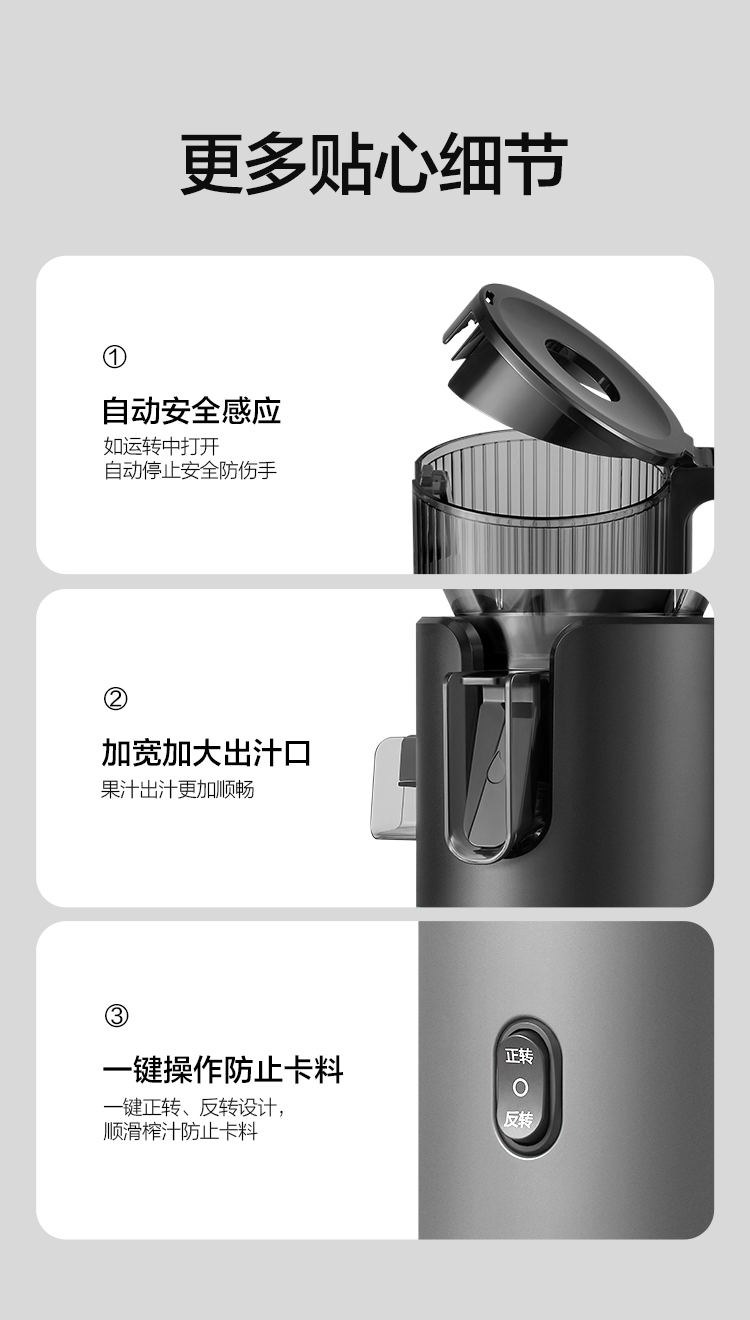 更多贴心细节

①

自动安全感应

如运转中打开
自动停止安全防伤手

②

加宽加大出汁口

果汁出汁更加顺畅

③

一键操作防止卡料

一键正转、反转设计，
顺滑榨汁防止卡料

正转
O
反转