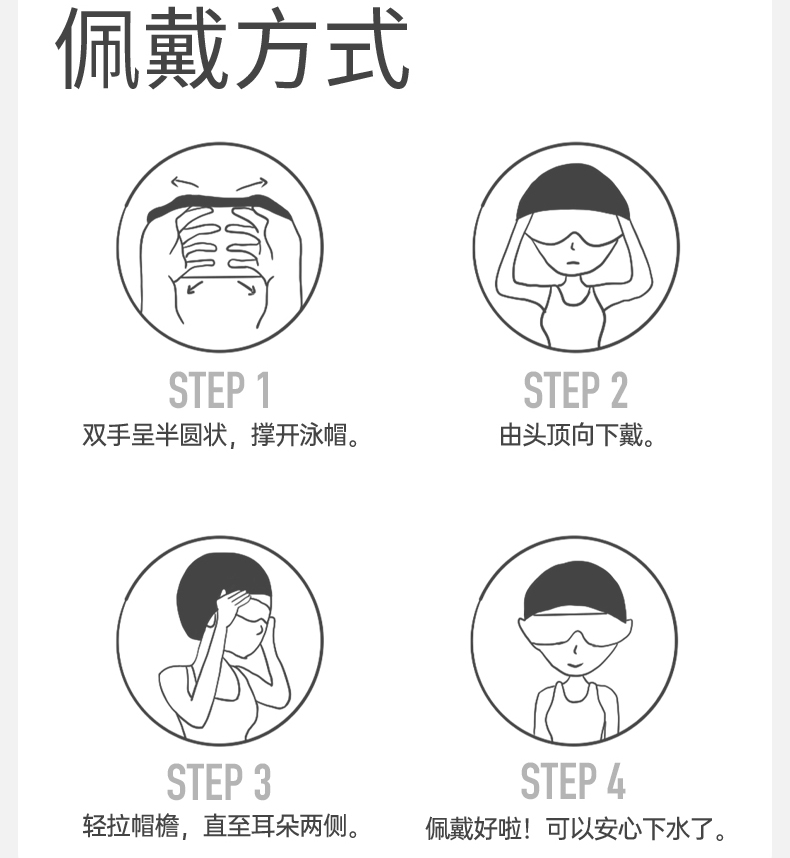 佩戴方式

STEP 1
双手呈半圆状，撑开泳帽。

STEP 2
由头顶向下戴。

STEP 3
轻拉帽檐，直至耳朵两侧。

STEP 4
佩戴好啦！可以安心下水了。