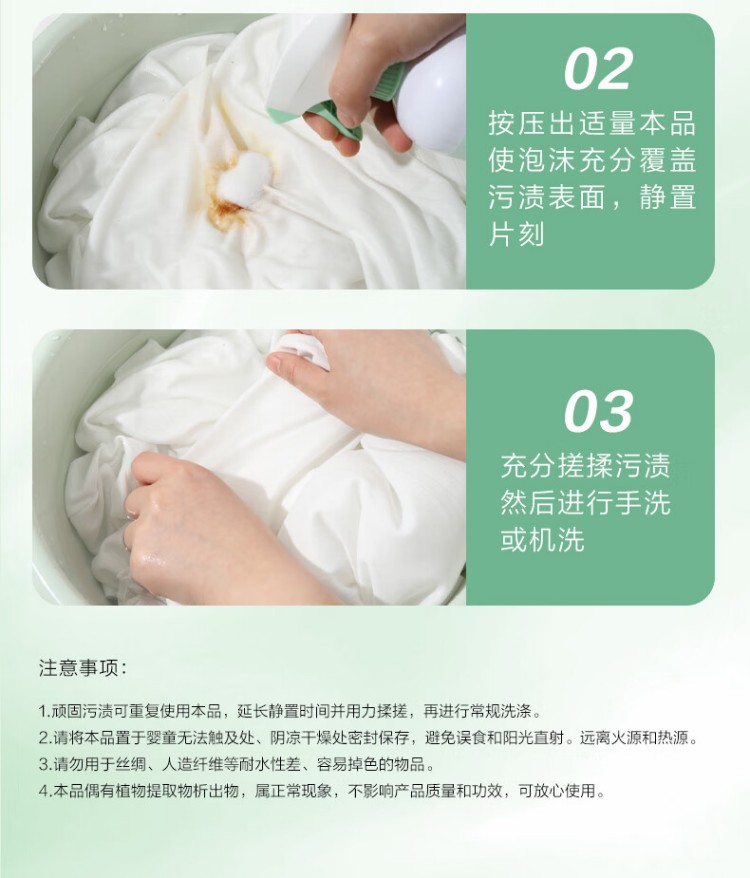 02
按压出适量本品使泡沫充分覆盖污渍表面，静置片刻

03
充分搓揉污渍然后进行手洗或机洗

注意事项：

1.顽固污渍可重复使用本品，延长静置时间并用力揉搓，再进行常规洗涤。
2.请将本品置于婴童无法触及处、阴凉干燥处密封保存，避免误食和阳光直射。远离火源和热源。
3.请勿用于丝绸、人造纤维等耐水性差、容易掉色的物品。
4.本品偶有植物提取物析出物，属正常现象，不影响产品质量和功效，可放心使用。