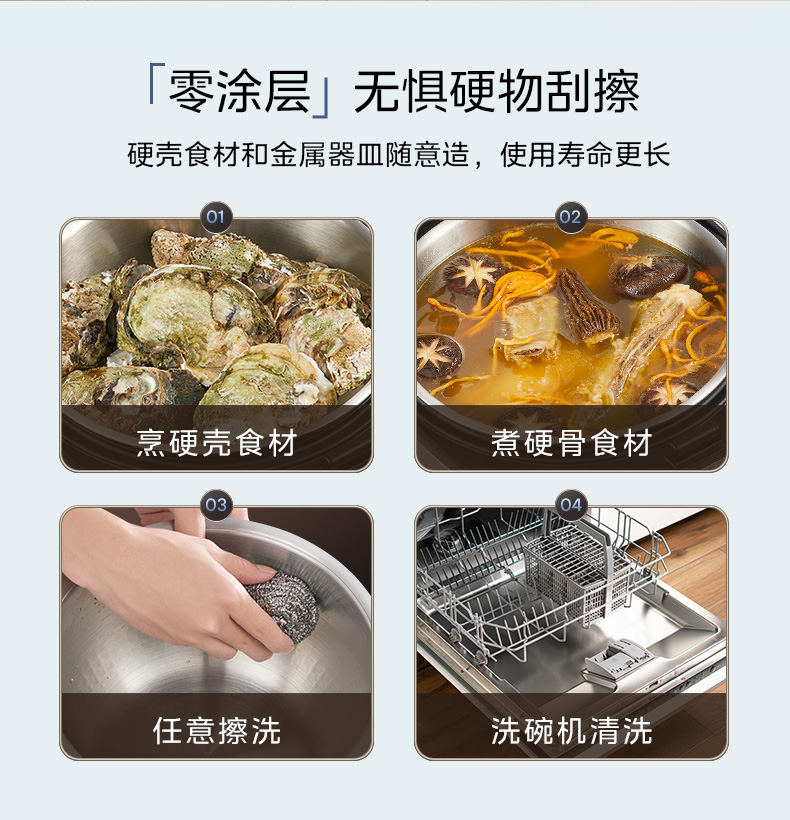 「零涂层」无惧硬物刮擦

硬壳食材和金属器皿随意造，使用寿命更长

01
烹硬壳食材

02
煮硬骨食材

03
任意擦洗

04
洗碗机清洗