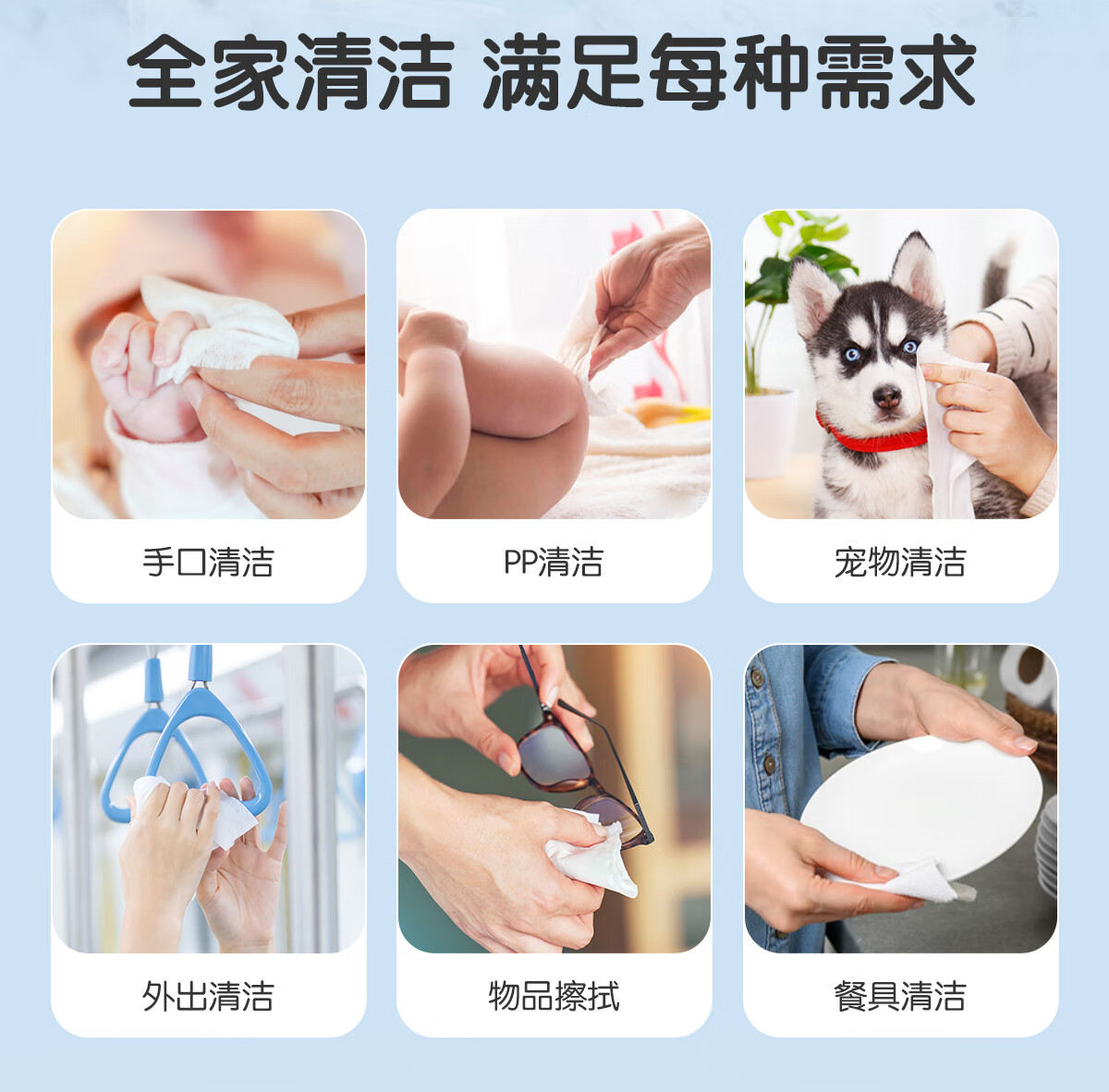 全家清洁 满足每种需求

手口清洁

PP清洁

宠物清洁

外出清洁

物品擦拭

餐具清洁