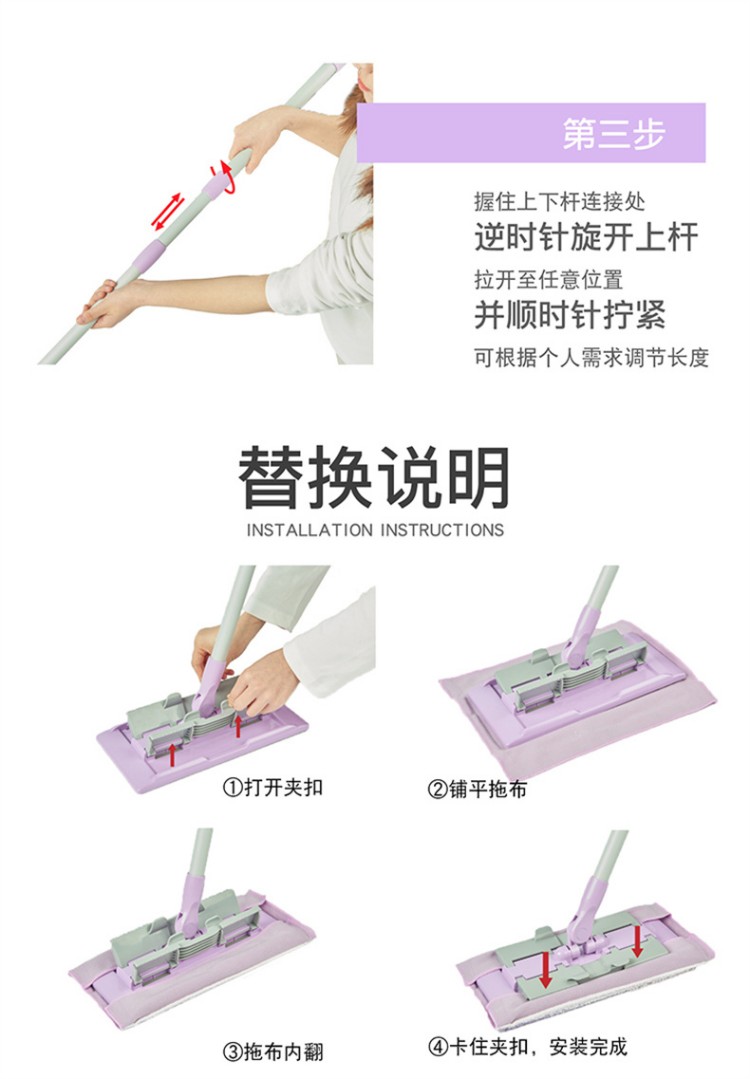 第三步

握住上下杆连接处
逆时针旋开上杆
拉开至任意位置
并顺时针拧紧
可根据个人需求调节长度

替换说明
INSTALLATION INSTRUCTIONS

①打开夹扣

②铺平拖布

③拖布内翻

④卡住夹扣，安装完成