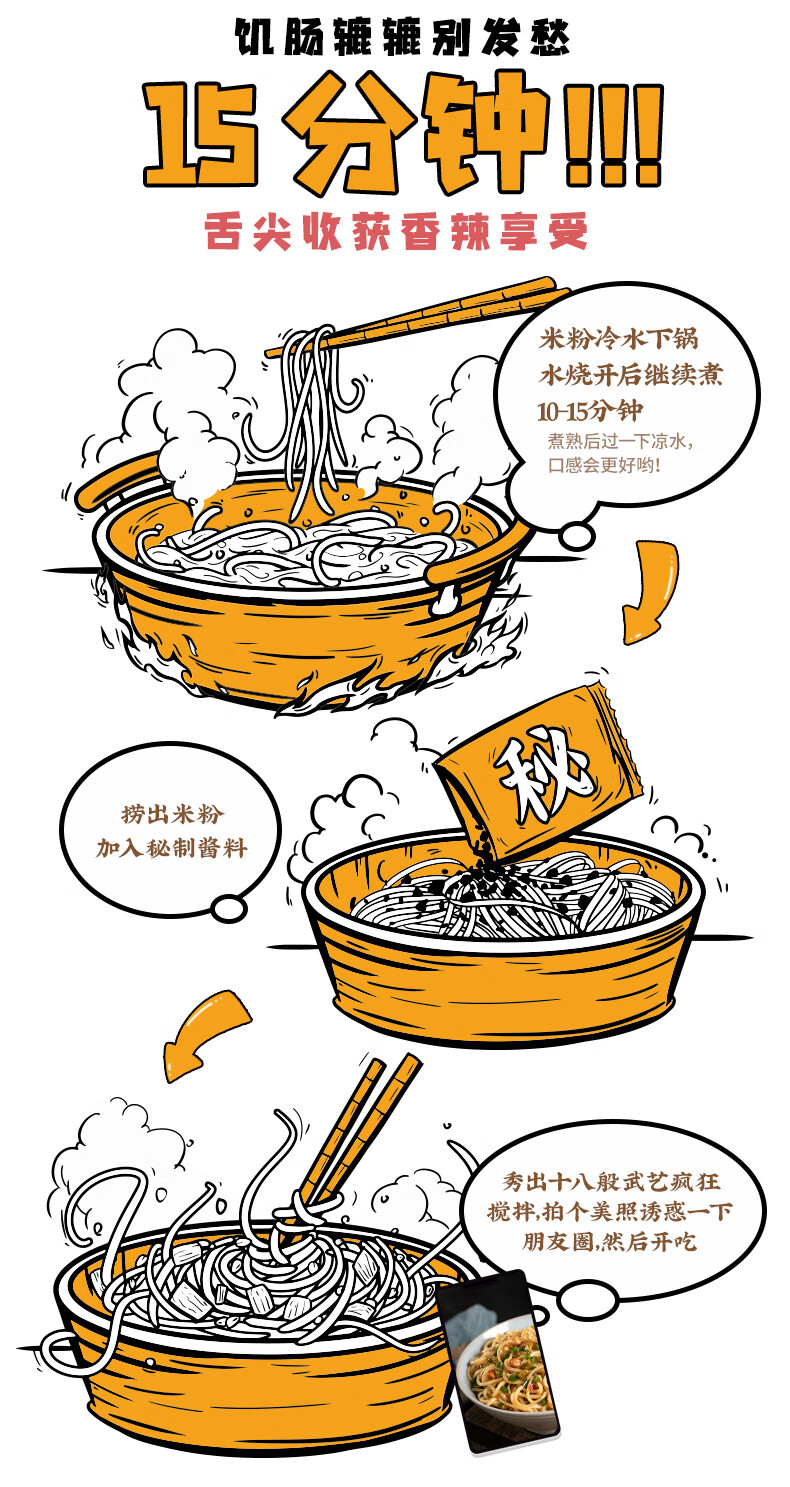 饥肠辘辘别发愁

15分钟!!!

舌尖收获香辣享受

米粉冷水下锅
水烧开后继续煮
10-15分钟
煮熟后过一下凉水,
口感会更好哟!

秘

捞出米粉
加入秘制酱料

秀出十八般武艺疯狂搅拌,拍个美照诱惑一下朋友圈,然后开吃