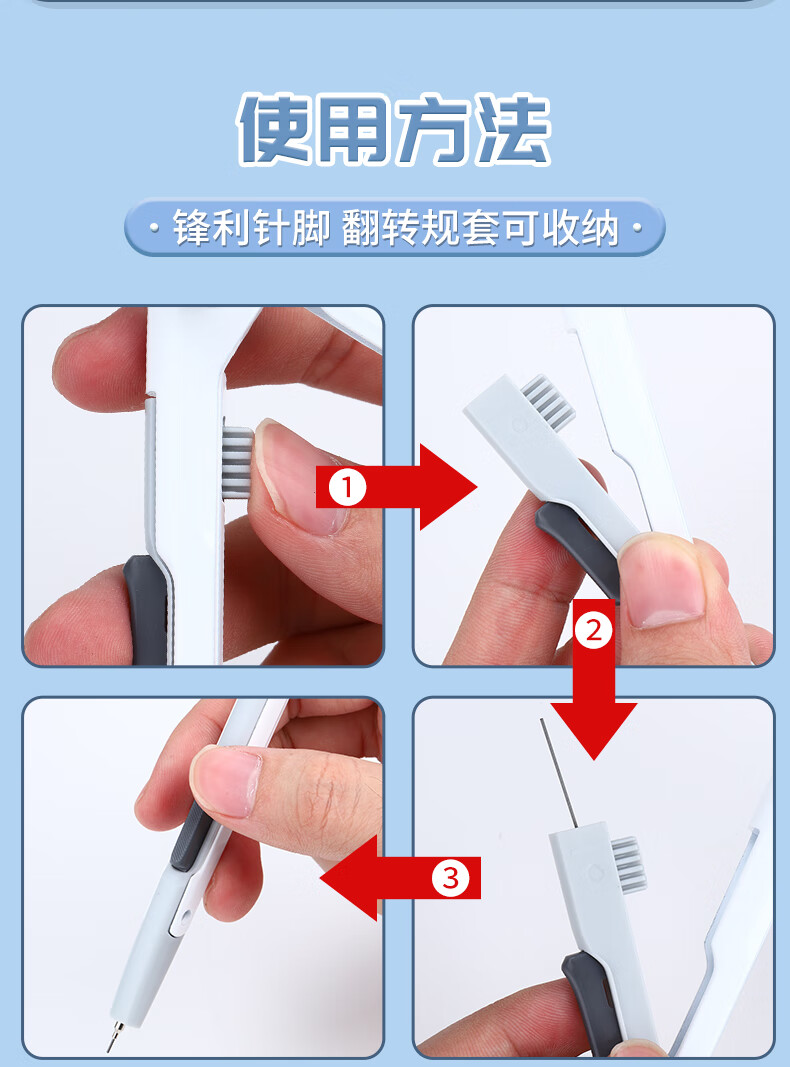 使用方法

· 锋利针脚 翻转规套可收纳 ·

1

2

3