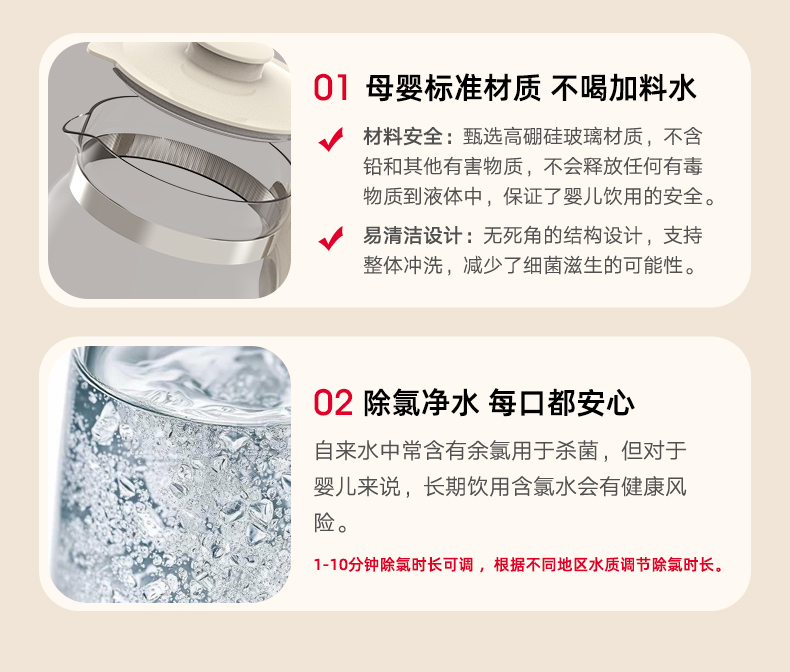 01 母婴标准材质 不喝加料水

材料安全：甄选高硼硅玻璃材质，不含铅和其他有害物质，不会释放任何有毒物质到液体中，保证了婴儿饮用的安全。

易清洁设计：无死角的结构设计，支持整体冲洗，减少了细菌滋生的可能性。

02 除氯净水 每口都安心

自来水中常含有余氯用于杀菌，但对于婴儿来说，长期饮用含氯水会有健康风险。

1-10分钟除氯时长可调，根据不同地区水质调节除氯时长。