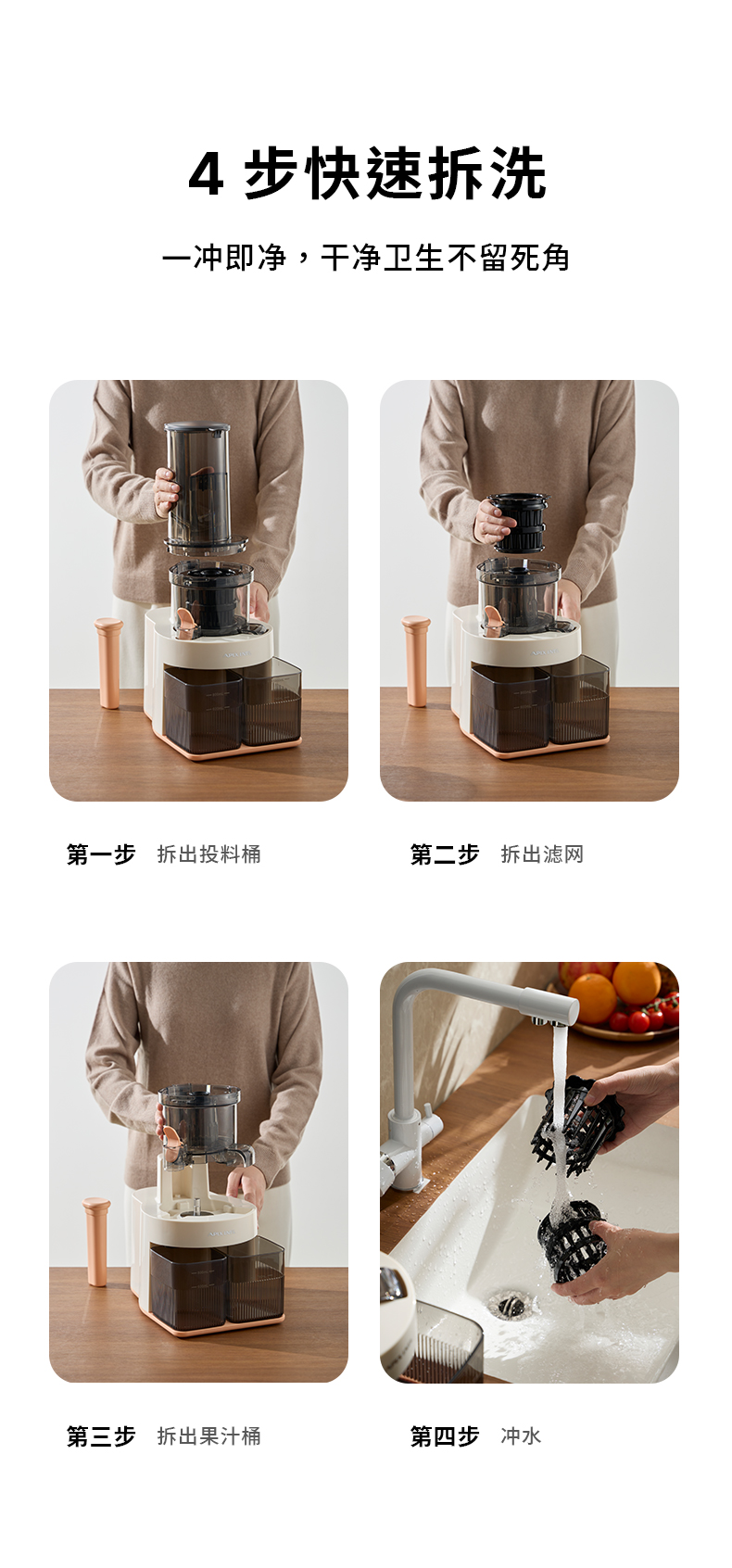 4 步快速拆洗

一冲即净，干净卫生不留死角

第一步 拆出投料桶

第二步 拆出滤网

第三步 拆出果汁桶

第四步 冲水