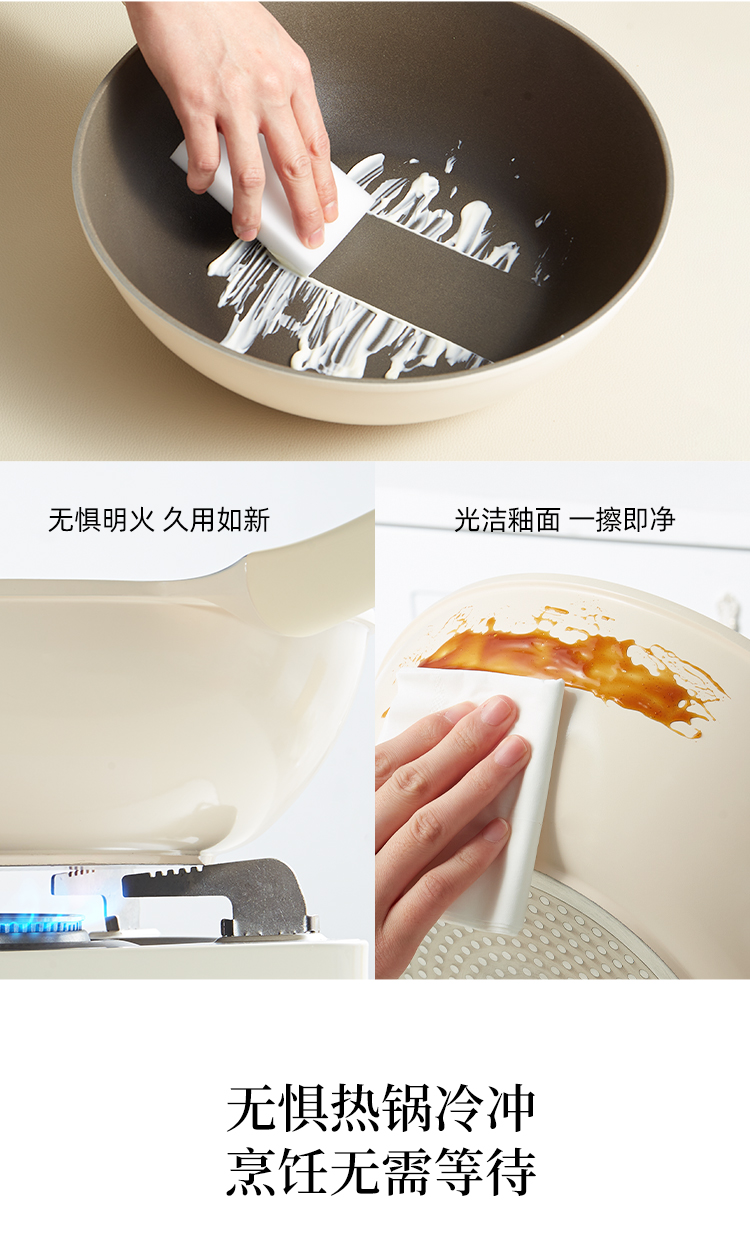 无惧明火 久用如新

光洁釉面 一擦即净

无惧热锅冷冲
烹饪无需等待