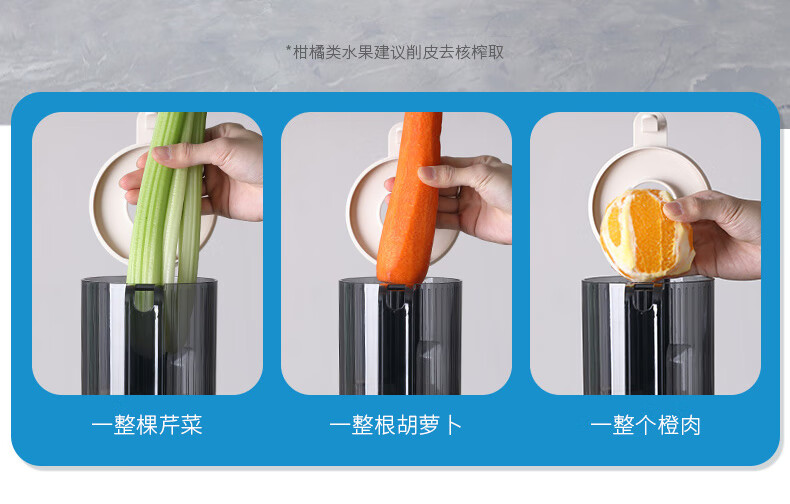 *柑橘类水果建议削皮去核榨取

一整棵芹菜

一整根胡萝卜

一整个橙肉