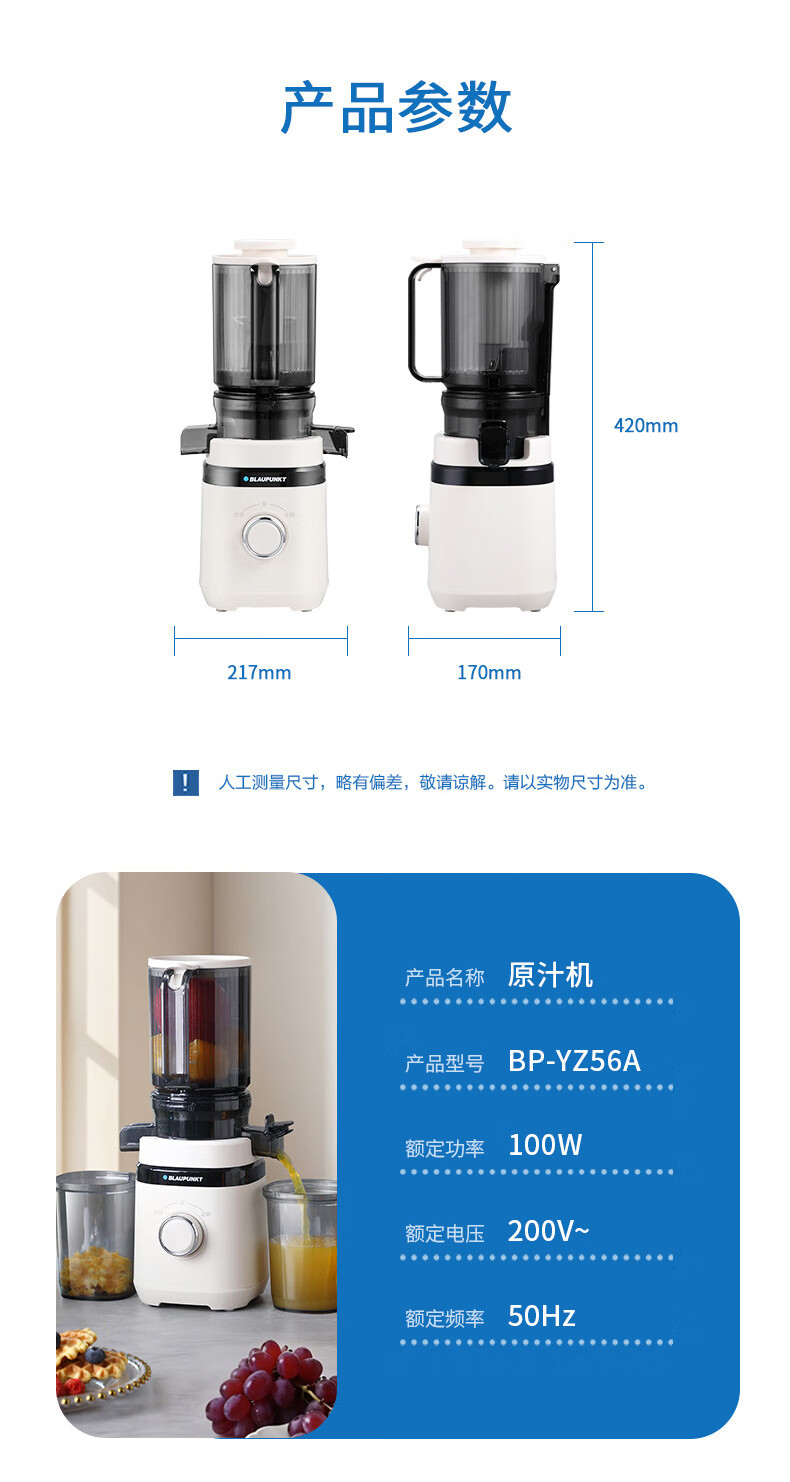 产品参数

BLAUPUNKT

420mm

217mm

170mm

!

人工测量尺寸，略有偏差，敬请谅解。请以实物尺寸为准。

BLAUPUNKT

产品名称 原汁机

产品型号 BP-YZ56A

额定功率 100W

额定电压 200V~

额定频率 50Hz