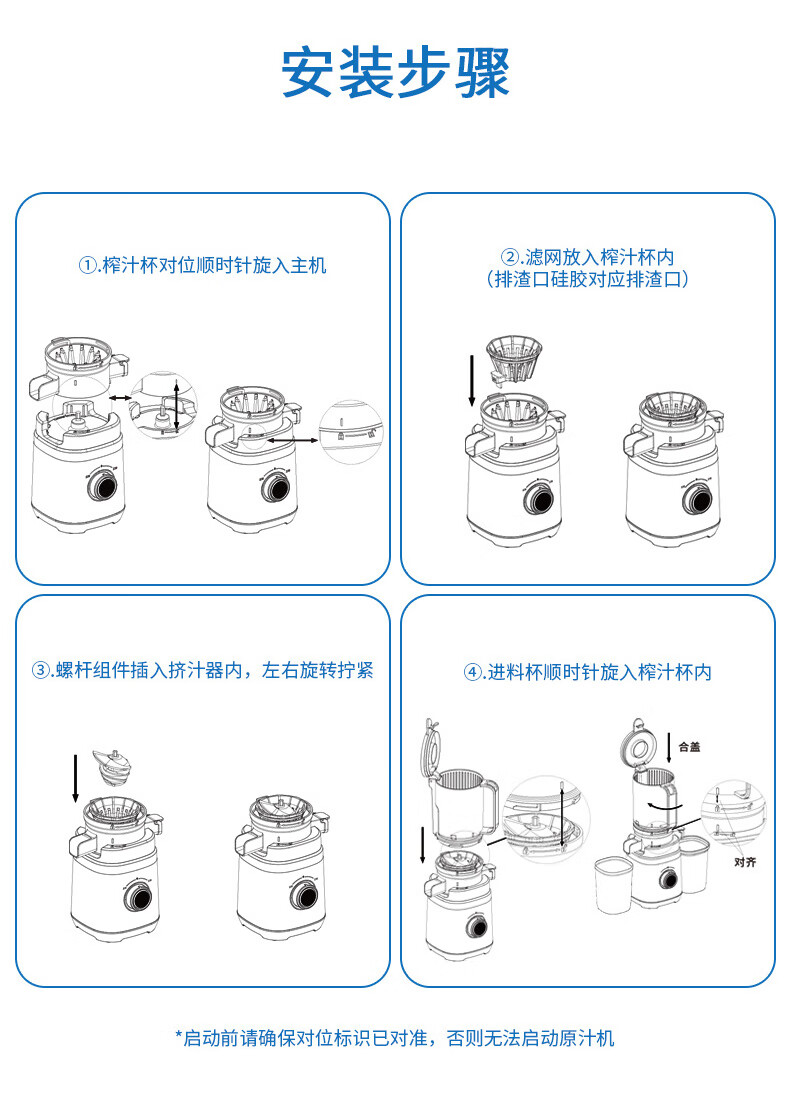 安装步骤

①.榨汁杯对位顺时针旋入主机

②.滤网放入榨汁杯内
(排渣口硅胶对应排渣口)

③.螺杆组件插入挤汁器内，左右旋转拧紧

④.进料杯顺时针旋入榨汁杯内

合盖

对齐

*启动前请确保对位标识已对准，否则无法启动原汁机