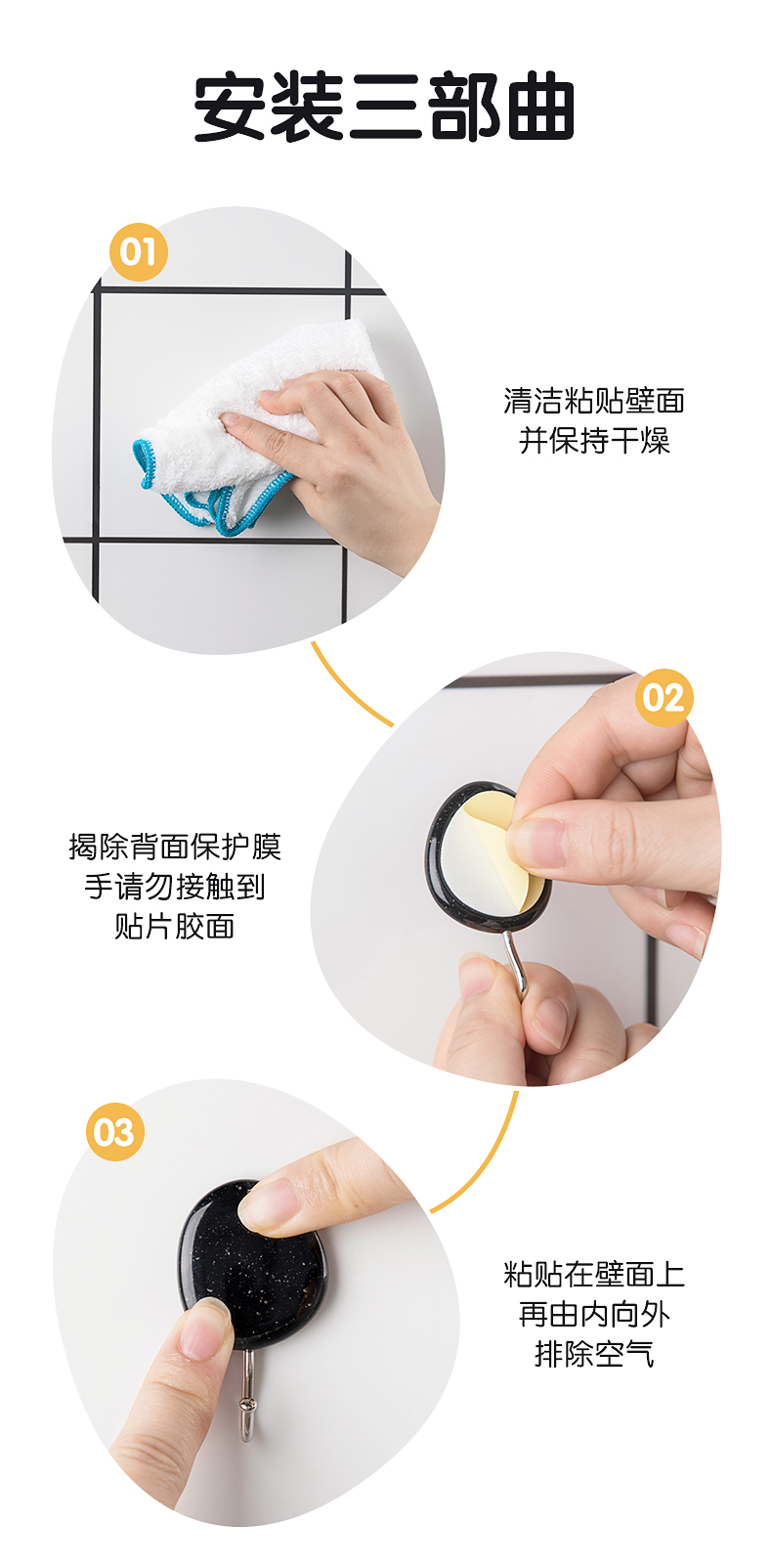 安装三部曲

01

清洁粘贴壁面
并保持干燥

02

揭除背面保护膜
手请勿接触到
贴片胶面

03

粘贴在壁面上
再由内向外
排除空气