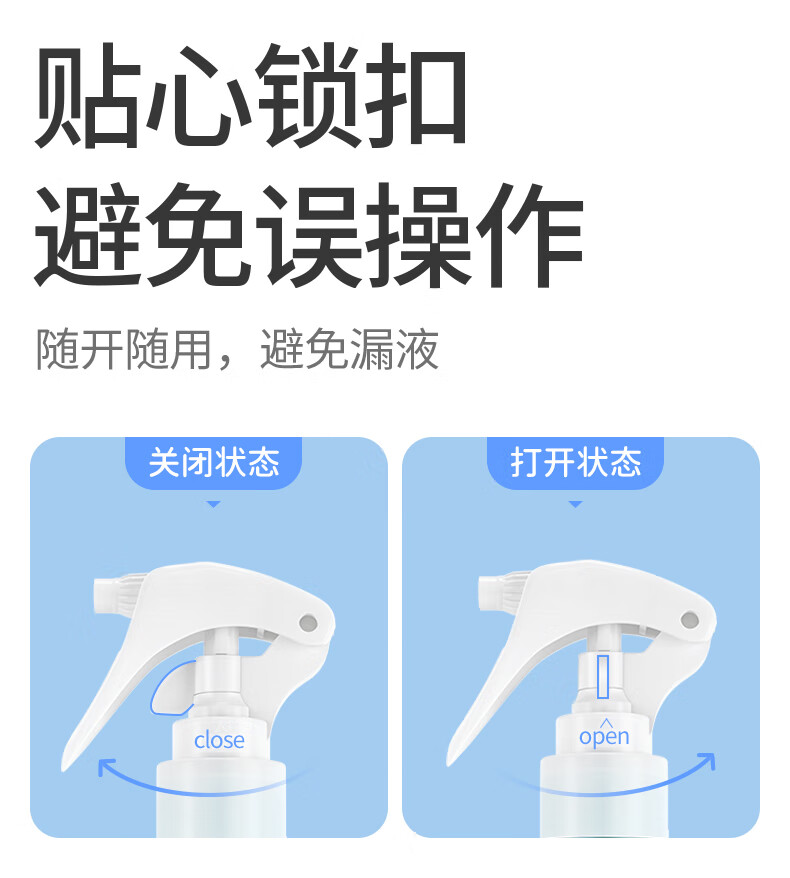 贴心锁扣
避免误操作

随开随用，避免漏液

关闭状态

close

打开状态

open