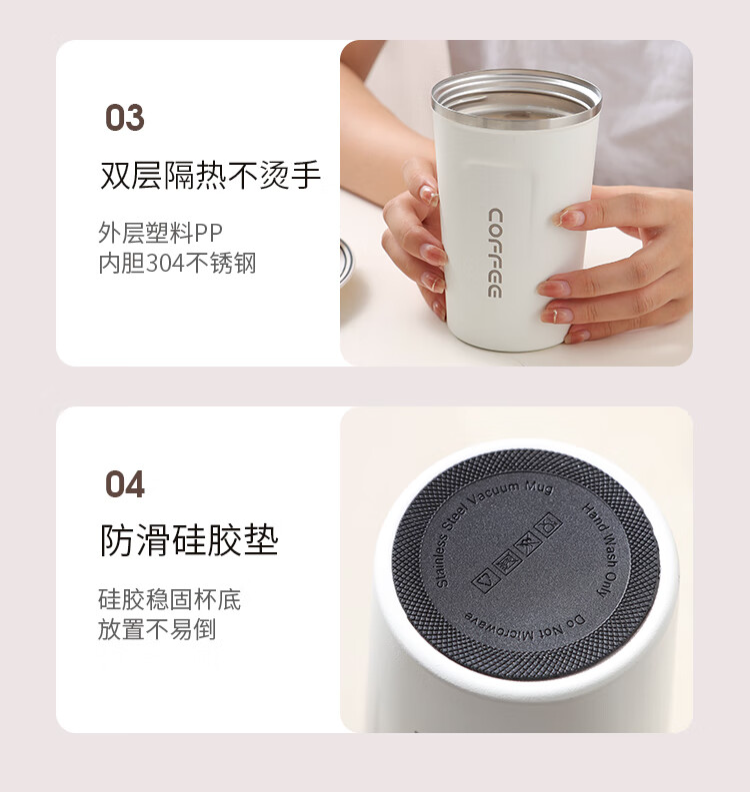 03

双层隔热不烫手

外层塑料PP
内胆304不锈钢

COFFEE

04

防滑硅胶垫

硅胶稳固杯底
放置不易倒

Stainless Steel Vacuum Mug
Hand Wash Only
Do Not Microwave