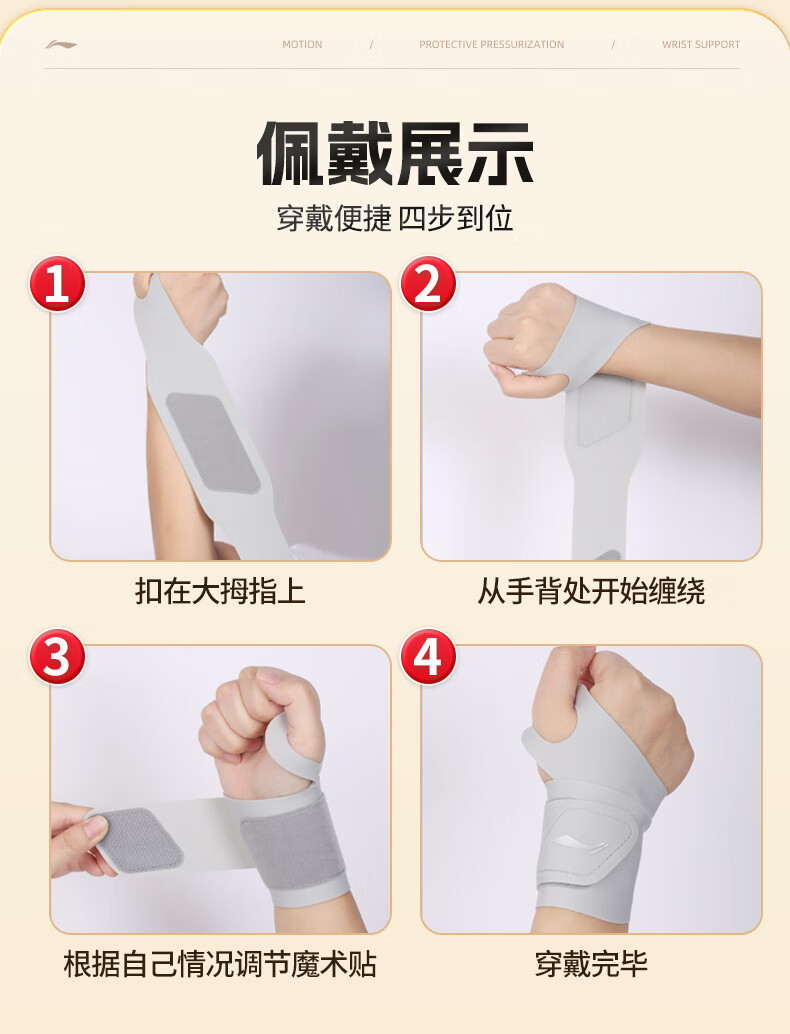 MOTION / PROTECTIVE PRESSURIZATION / WRIST SUPPORT

佩戴展示

穿戴便捷 四步到位

1

扣在大拇指上

2

从手背处开始缠绕

3

根据自己情况调节魔术贴

4

穿戴完毕