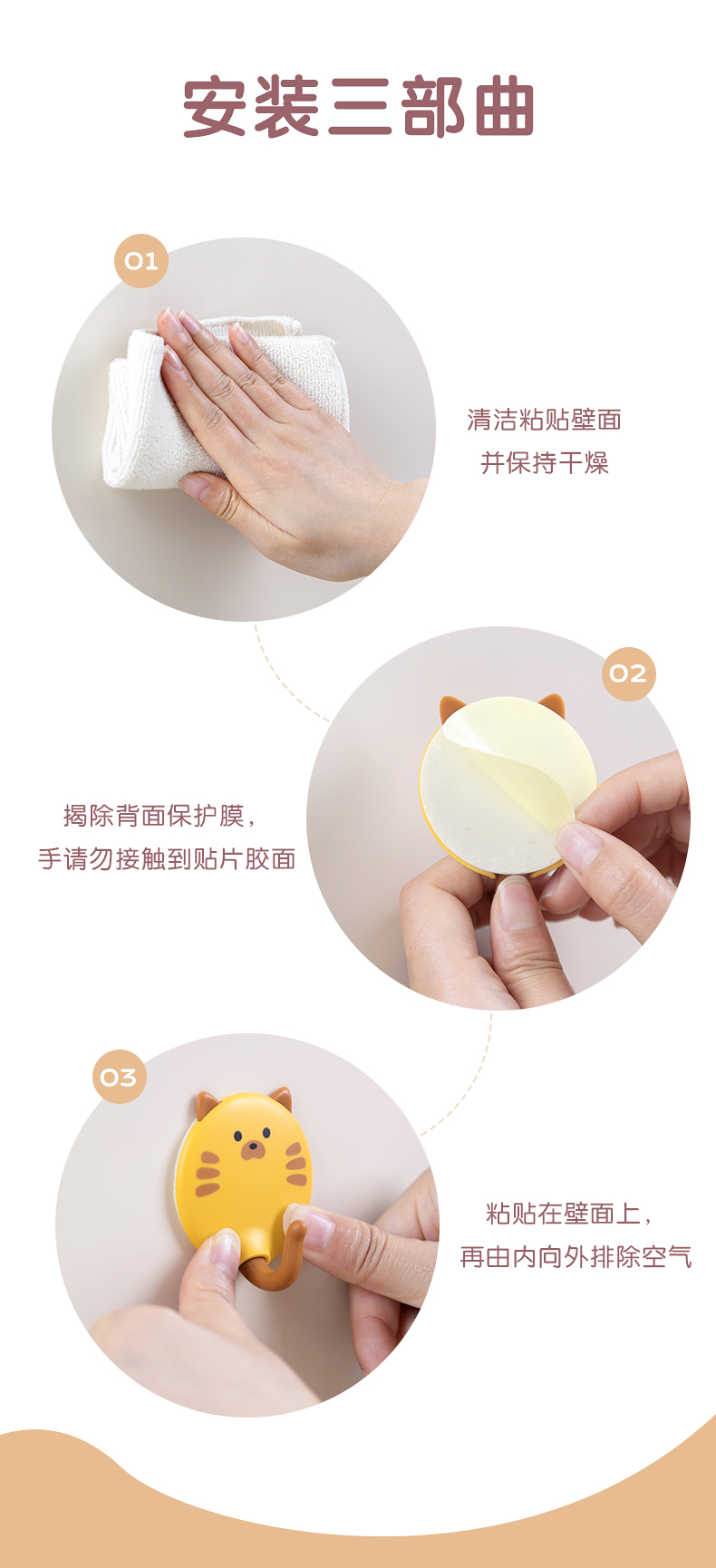 安装三部曲

01

清洁粘贴壁面
并保持干燥

02

揭除背面保护膜，
手请勿接触到贴片胶面

03

粘贴在壁面上，
再由内向外排除空气