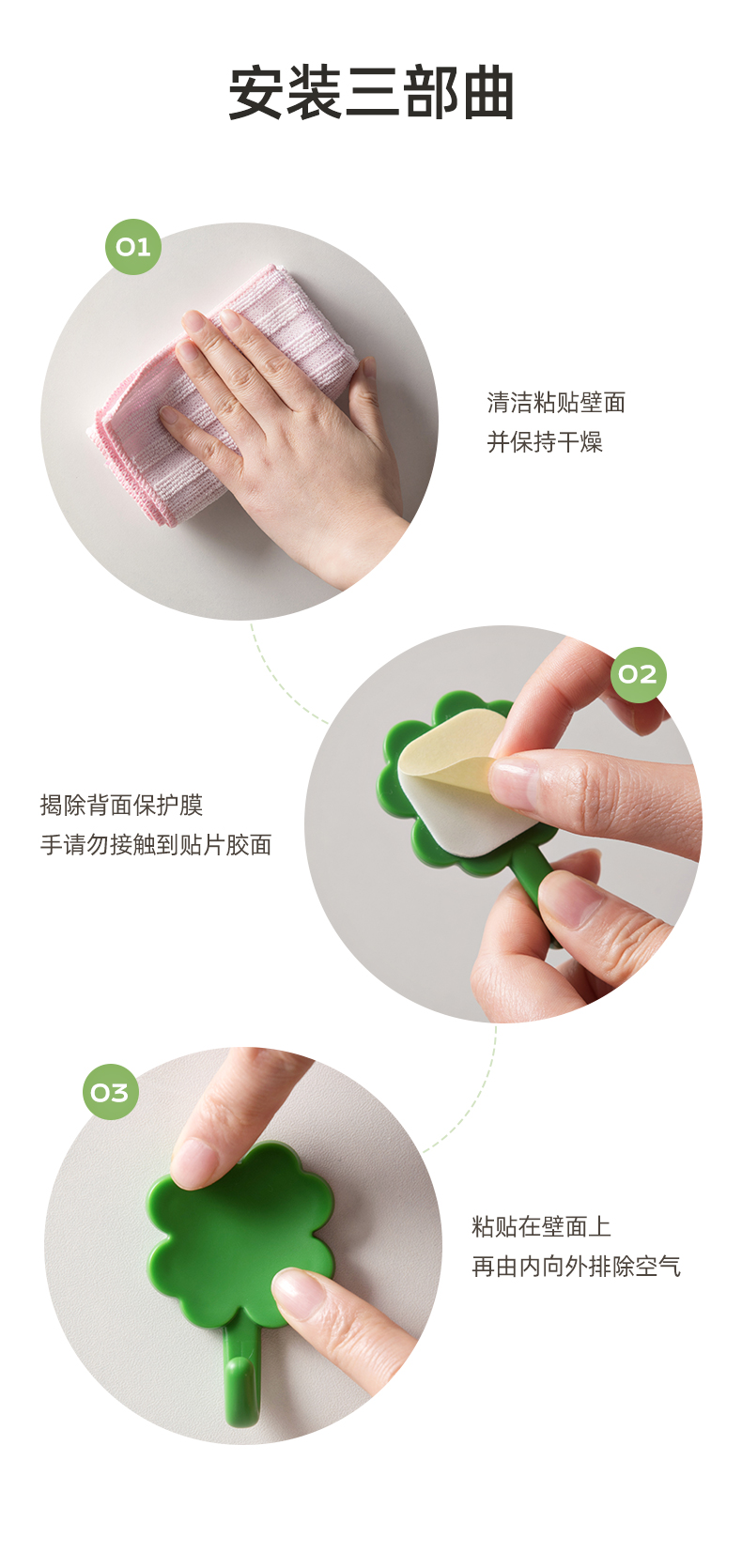 安装三部曲

01

清洁粘贴壁面
并保持干燥

02

揭除背面保护膜
手请勿接触到贴片胶面

03

粘贴在壁面上
再由内向外排除空气