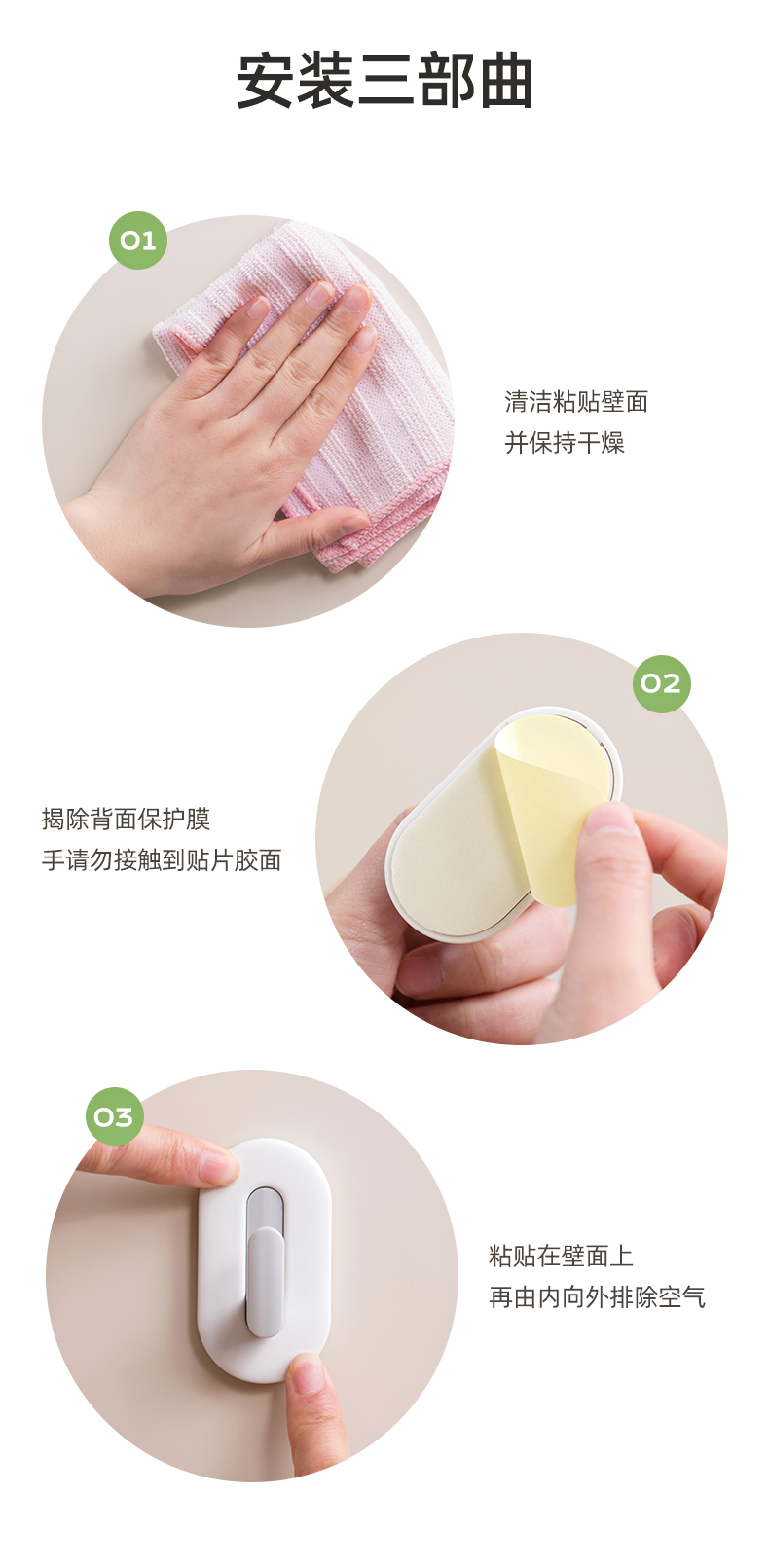 安装三部曲

01

清洁粘贴壁面
并保持干燥

02

揭除背面保护膜
手请勿接触到贴片胶面

03

粘贴在壁面上
再由内向外排除空气