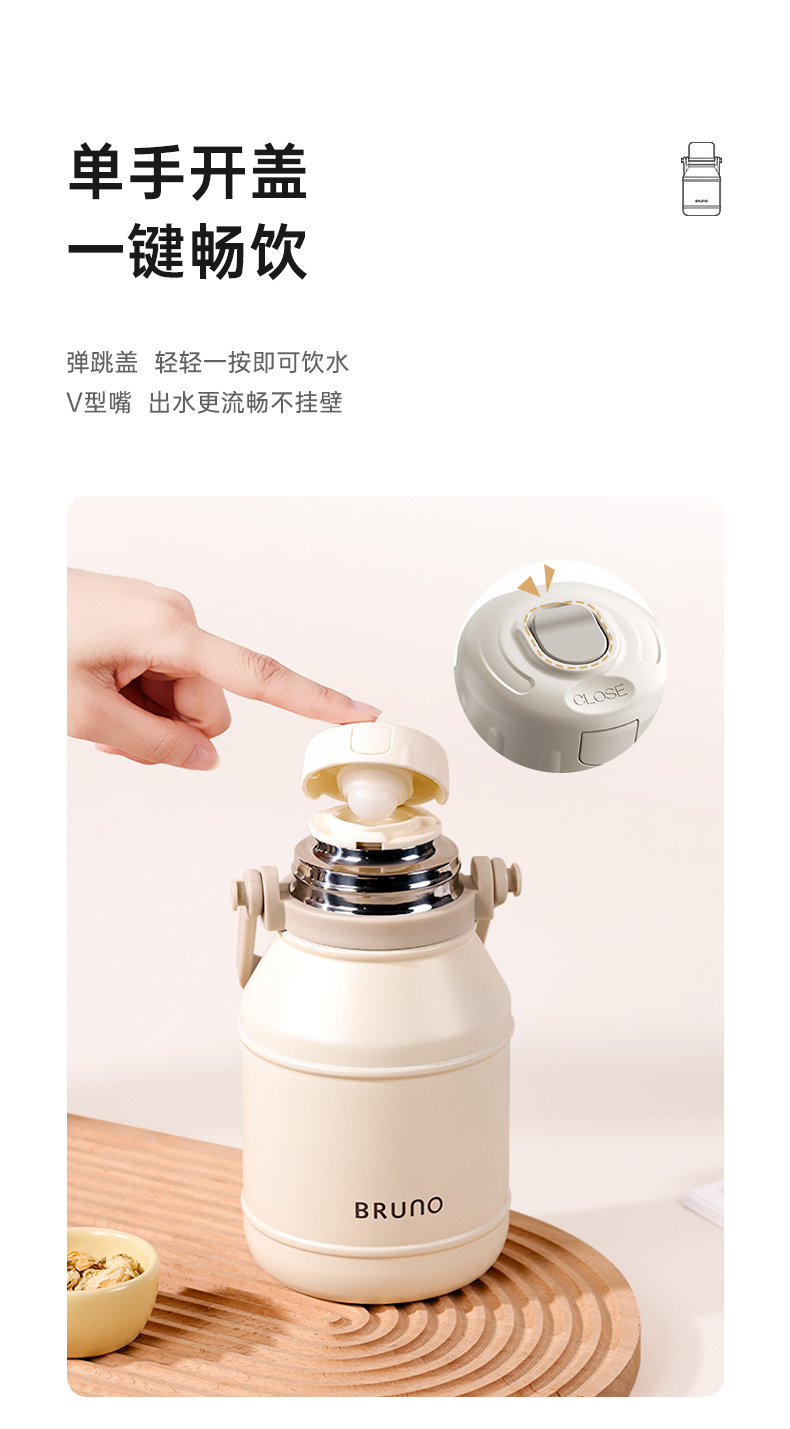 单手开盖
一键畅饮

BRUNO

弹跳盖 轻轻一按即可饮水
V型嘴 出水更流畅不挂壁

CLOSE

BRUNO