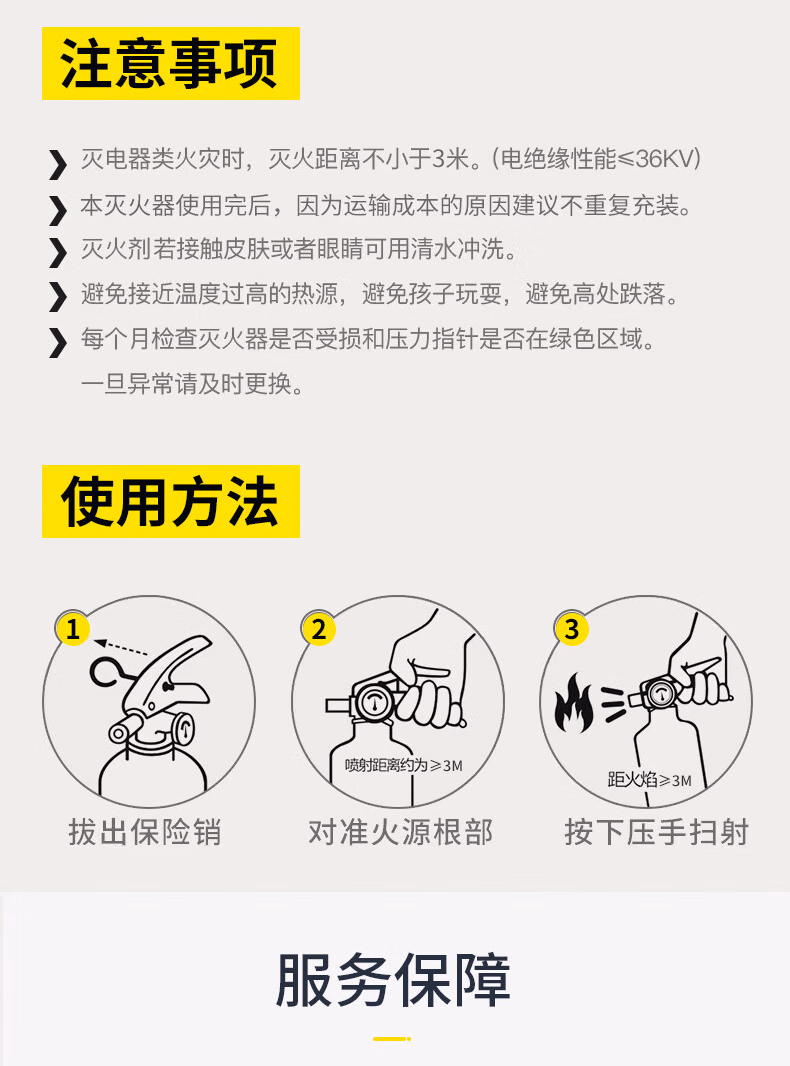 注意事项

灭电器类火灾时，灭火距离不小于3米。(电绝缘性能≤36KV)

本灭火器使用完后，因为运输成本的原因建议不重复充装。

灭火剂若接触皮肤或者眼睛可用清水冲洗。

避免接近温度过高的热源，避免孩子玩耍，避免高处跌落。

每个月检查灭火器是否受损和压力指针是否在绿色区域。一旦异常请及时更换。

使用方法

1

拔出保险销

2

喷射距离约为≥3M

对准火源根部

3

距火焰≥3M

按下压手扫射

服务保障