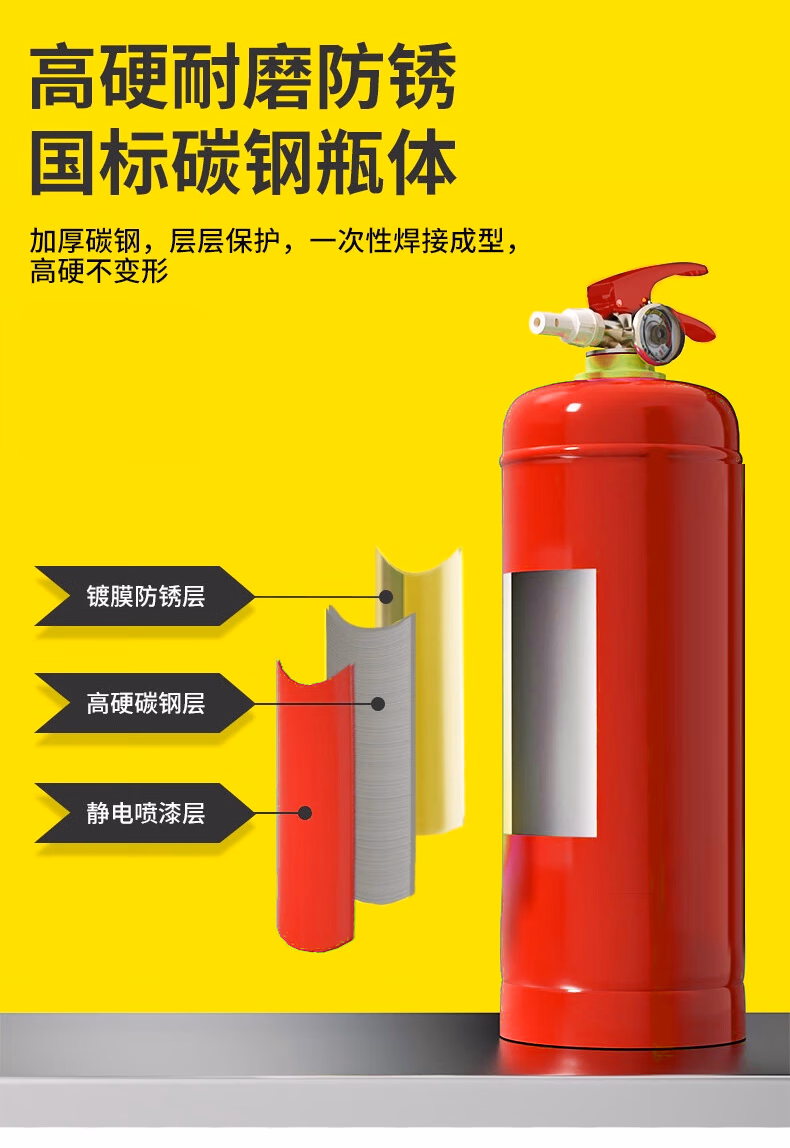 高硬耐磨防锈
国标碳钢瓶体

加厚碳钢，层层保护，一次性焊接成型，高硬不变形

镀膜防锈层

高硬碳钢层

静电喷漆层