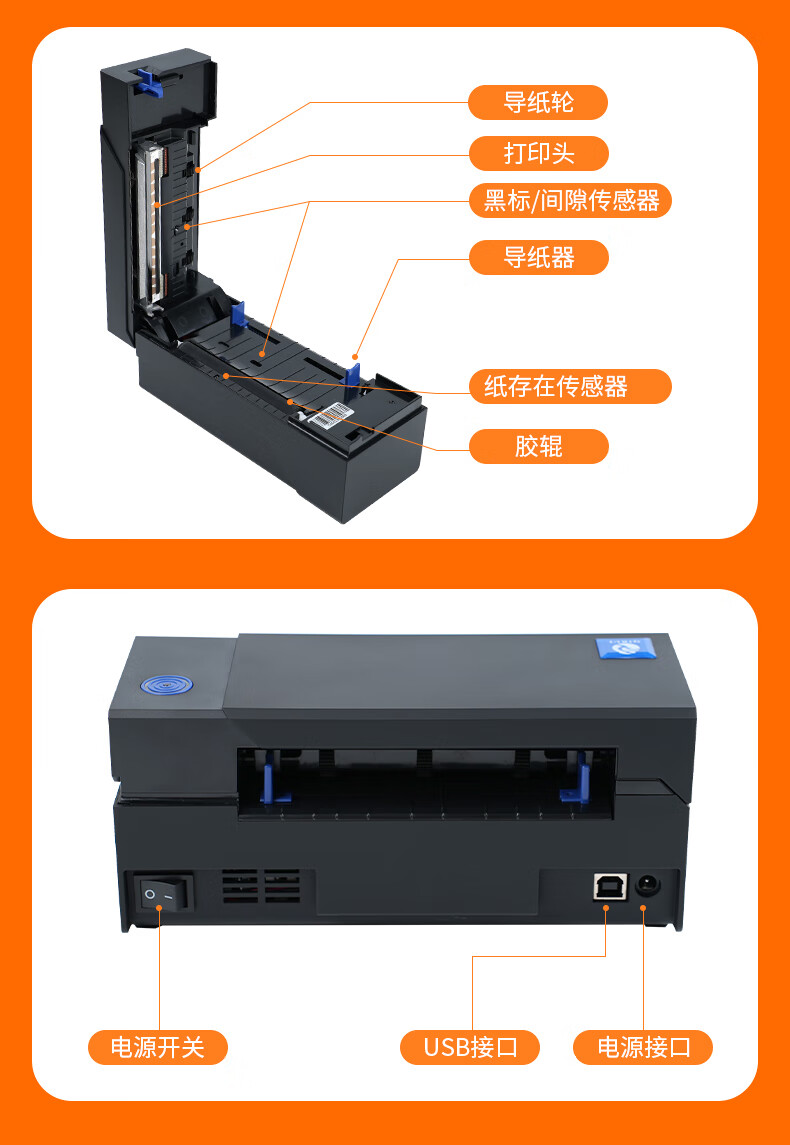 导纸轮
打印头
黑标/间隙传感器
导纸器
纸存在传感器
胶辊

电源开关
USB接口
电源接口