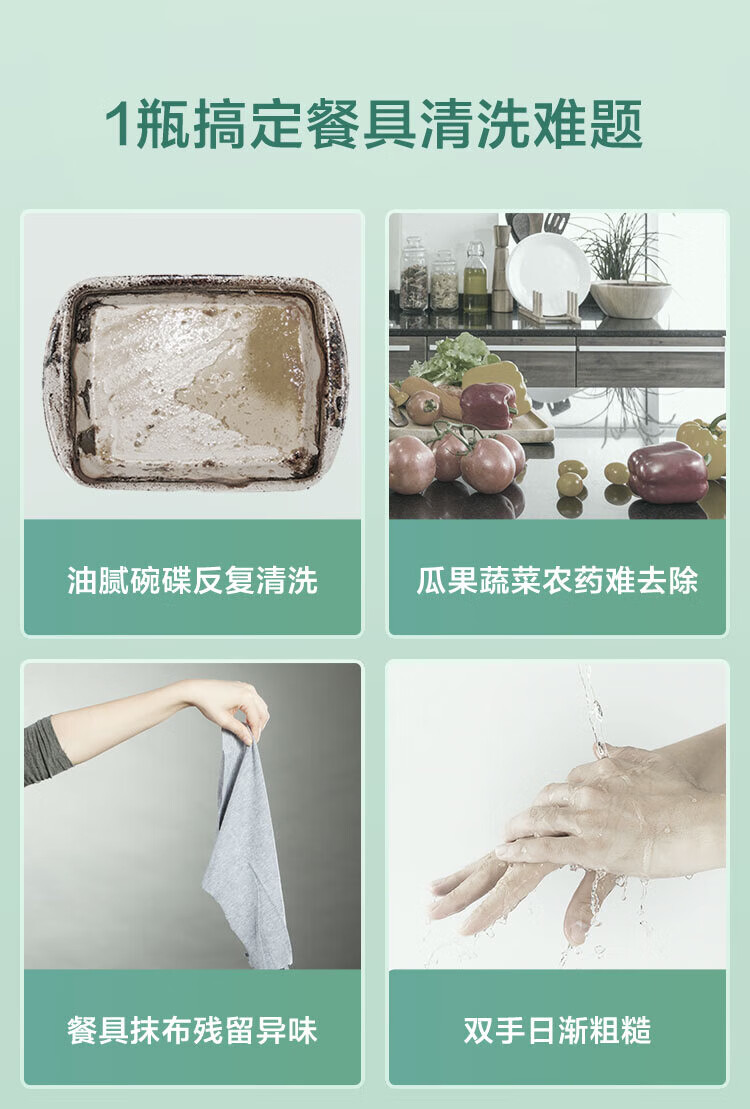 1瓶搞定餐具清洗难题

油腻碗碟反复清洗

瓜果蔬菜农药难去除

餐具抹布残留异味

双手日渐粗糙