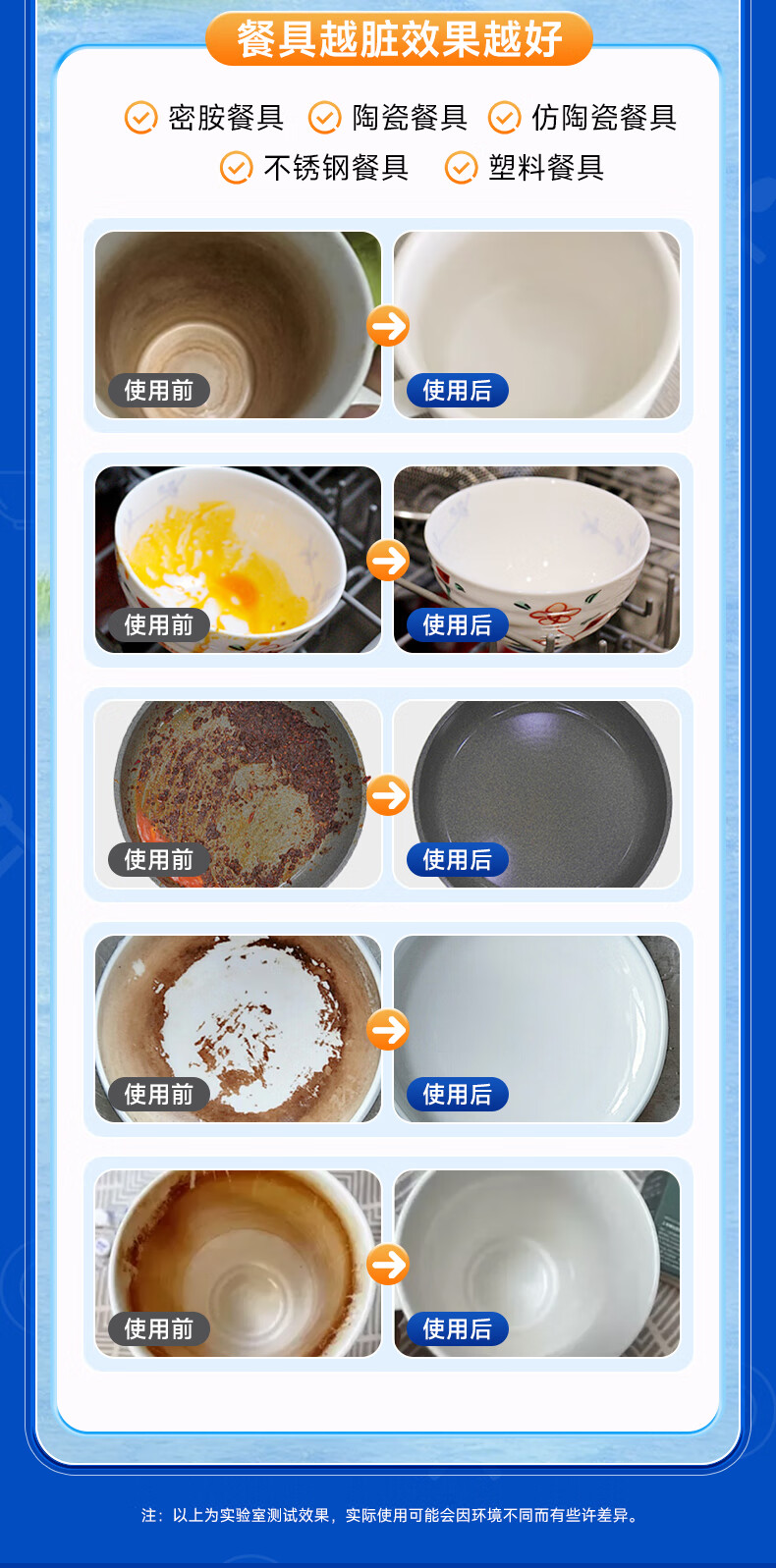 餐具越脏效果越好

密胺餐具 陶瓷餐具 仿陶瓷餐具
不锈钢餐具 塑料餐具

使用前 使用后

使用前 使用后

使用前 使用后

使用前 使用后

使用前 使用后

注：以上为实验室测试效果，实际使用可能会因环境不同而有些许差异。